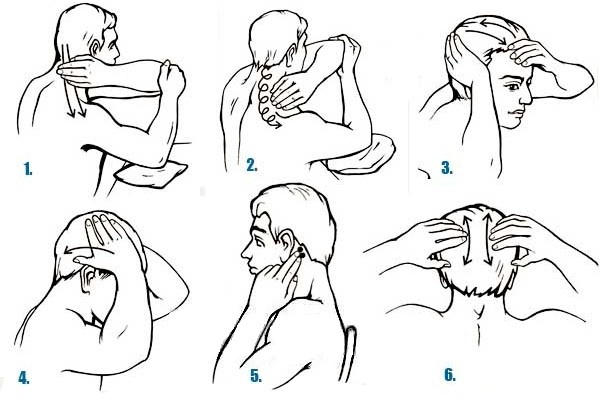 1.

2.

3.

4.

5.

6.