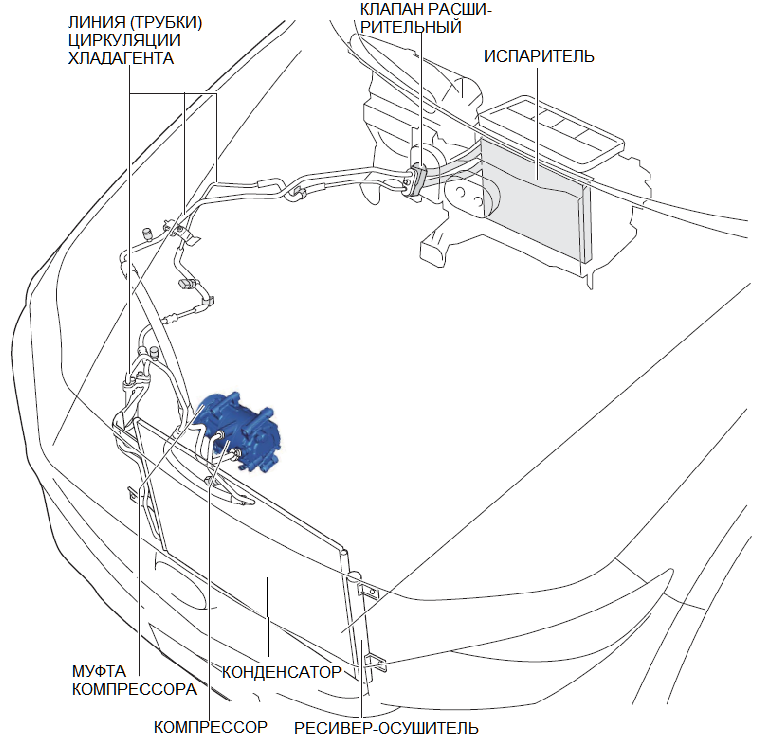 ЛИНИЯ (ТРУБКИ) ЦИРКУЛЯЦИИ ХЛАДАГЕНТА

КЛАПАН РАСШИРИТЕЛЬНЫЙ

ИСПАРИТЕЛЬ

МУФТА КОМПРЕССОРА

КОНДЕНСАТОР

КОМПРЕССОР

РЕСИВЕР-ОСУШИТЕЛЬ