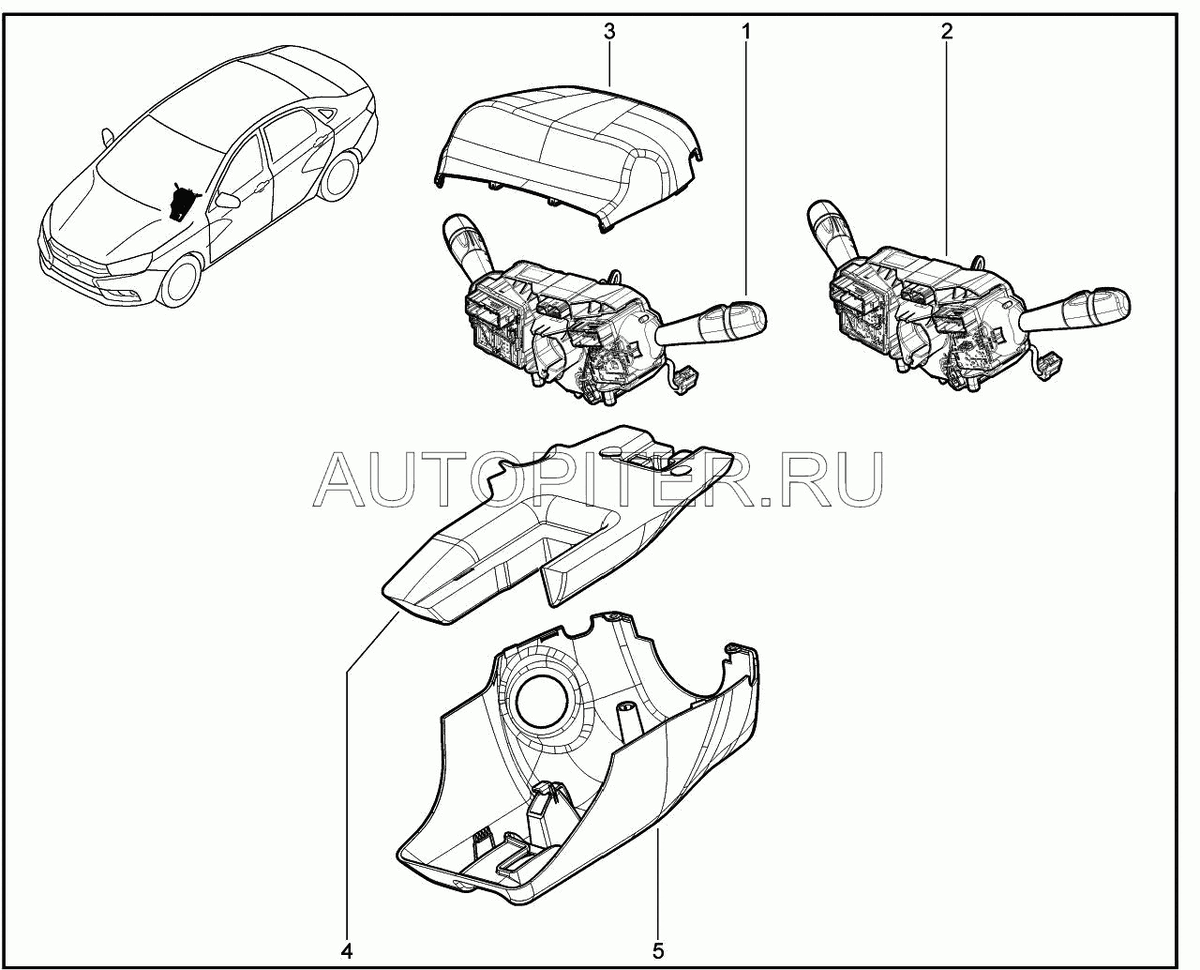 3
1
2
AUTOPITER.RU
4
5