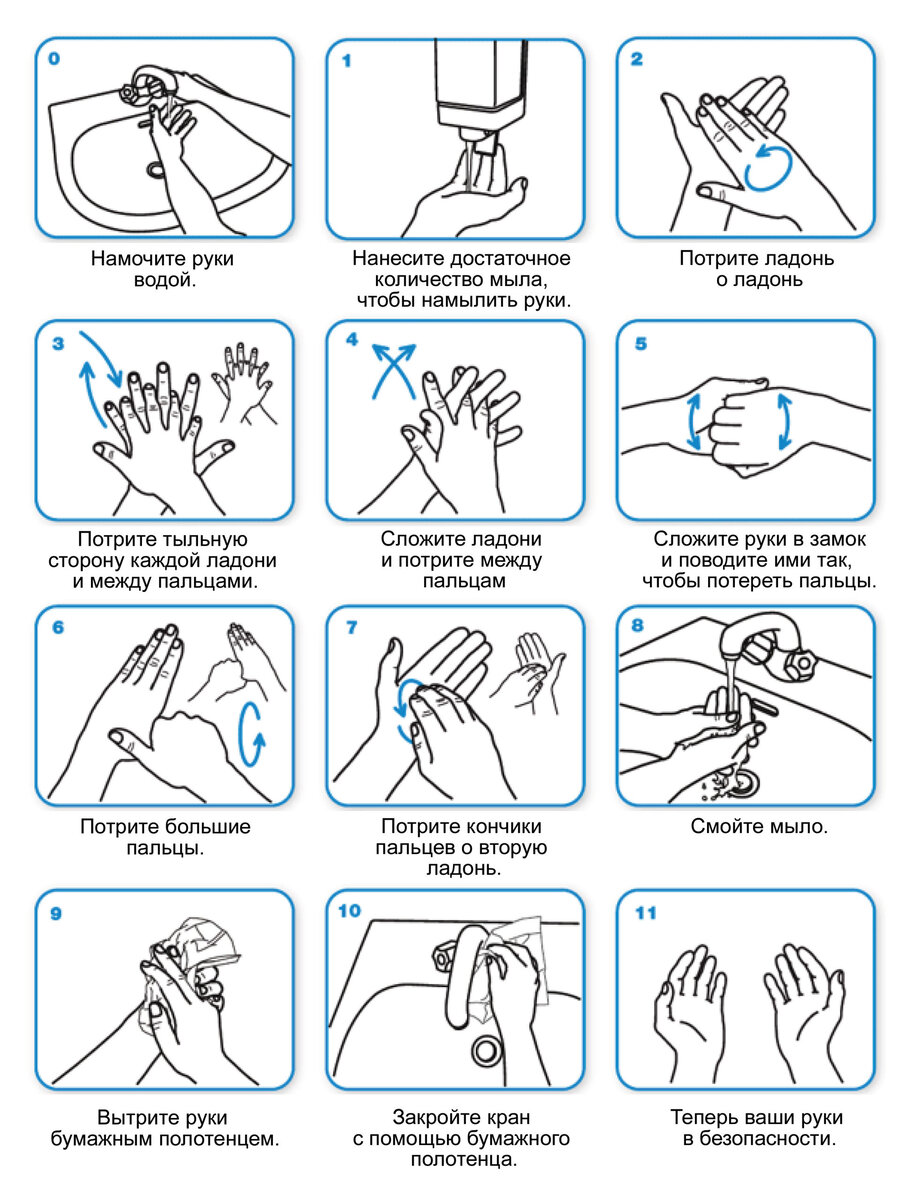 0

Намочите руки водой.

1

Нанесите достаточное количество мыла, чтобы намылить руки.

2

Потрите ладонь о ладонь

3

Потрите тыльную сторону каждой ладони и между пальцами.

4

Сложите ладони и потрите между пальцам

5

Сложите руки в замок и поводите ими так, чтобы потереть пальцы.

6

Потрите большие пальцы.

7

Потрите кончики пальцев о вторую ладонь.

8

Смойте мыло.

9

Вытрите руки бумажным полотенцем.

10

Закройте кран с помощью бумажного полотенца.

11

Теперь ваши руки в безопасности.