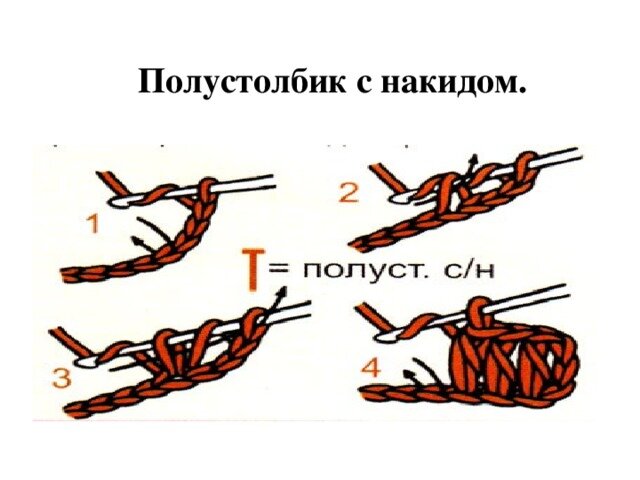 Полустолбик с накидом.

1

2

T = полуст. с/н

3

4