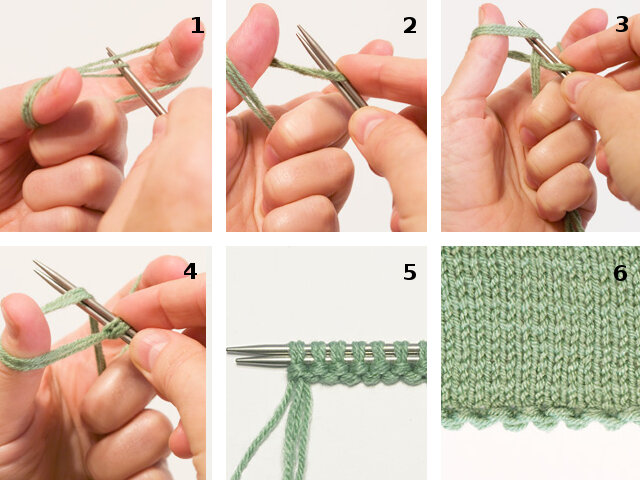 1

2

3

4

5

6