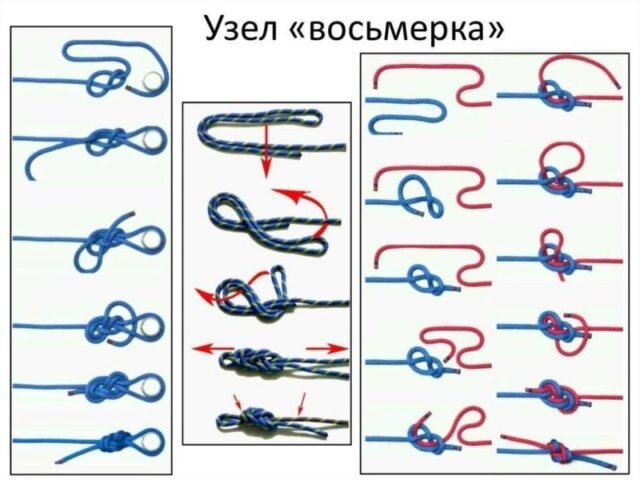 Узел «восьмерка»