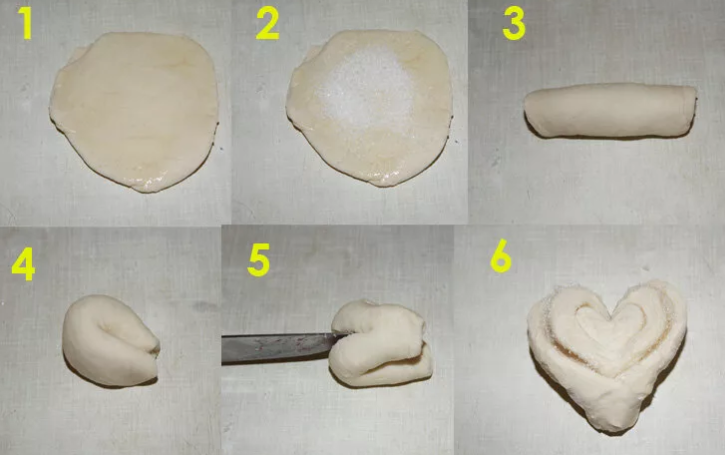 1
2
3
4
5
6