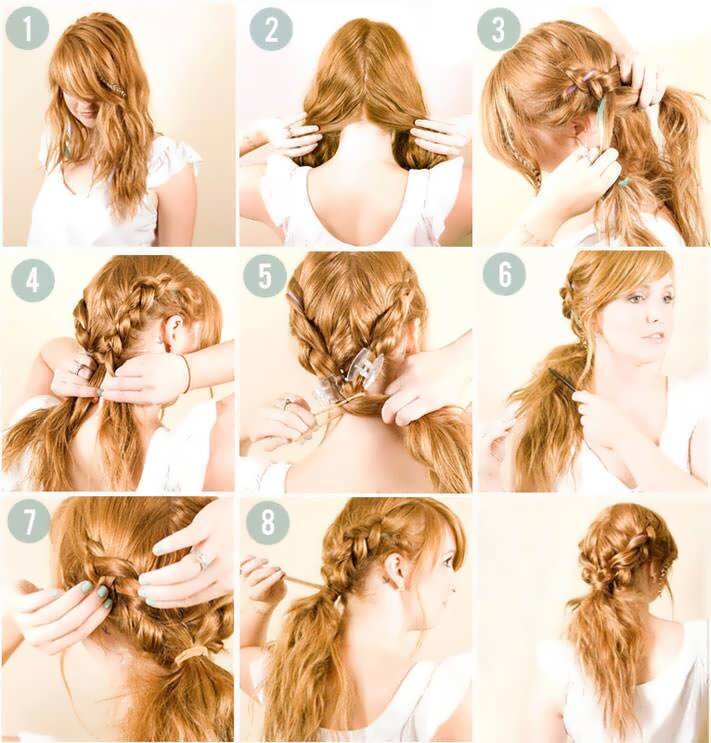 1
2
3
4
5
6
7
8