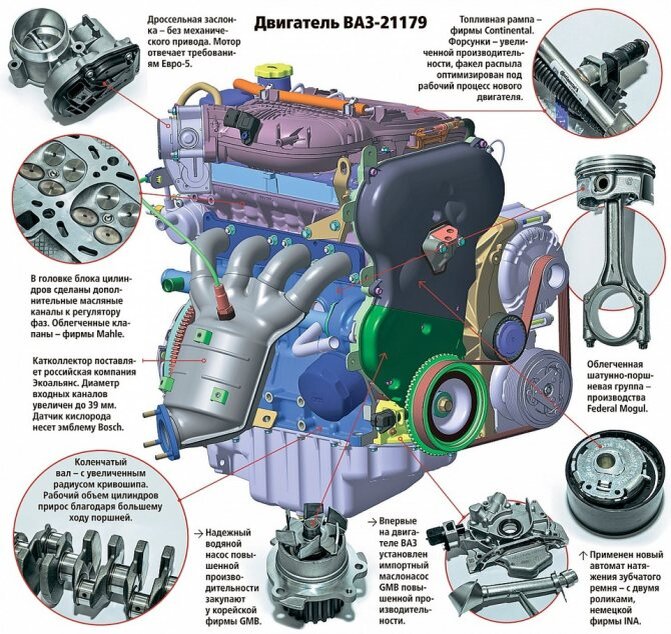 Двигатель ВАЗ-21179

Дроссельная заслонка – без механического привода. Мотор отвечает требованиям Евро-5.

Топливная рампа – фирмы Continental. Форсунки – увеличенной производительности, факел распыла оптимизирован под рабочий процесс нового двигателя.

В головке блока цилиндров сделаны дополнительные масляные каналы к регулятору фаз. Облегченные клапаны – фирмы Mahle.

Катколлектор поставляет российская компания Экоальянс. Диаметр входных каналов увеличен до 39 мм. Датчик кислорода несет эмблему Bosch.

Облегченная шатунно-поршневая группа – производства Federal Mogul.

Коленчатый вал – с увеличенным радиусом кривошипа. Рабочий объем цилиндров прирос благодаря большему ходу поршней.

→ Надежный водяной насос повышенной производительности закупают у корейской фирмы GMB.

→ Впервые на двигателе ВАЗ установлен импортный маслонасос GMB повышенной производительности.

↑ Применен новый автомат натяжения зубчатого ремня – с двумя роликами, немецкой фирмы INA.