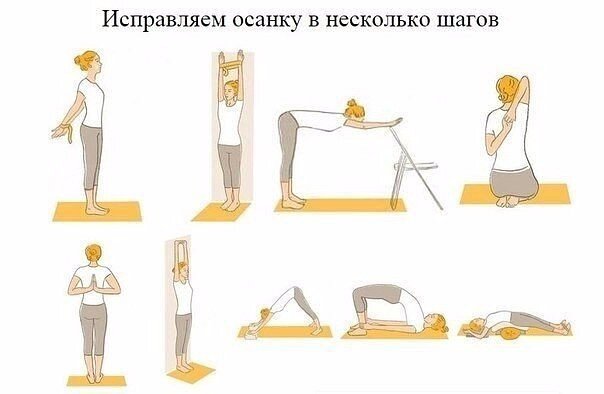 Исправляем осанку в несколько шагов