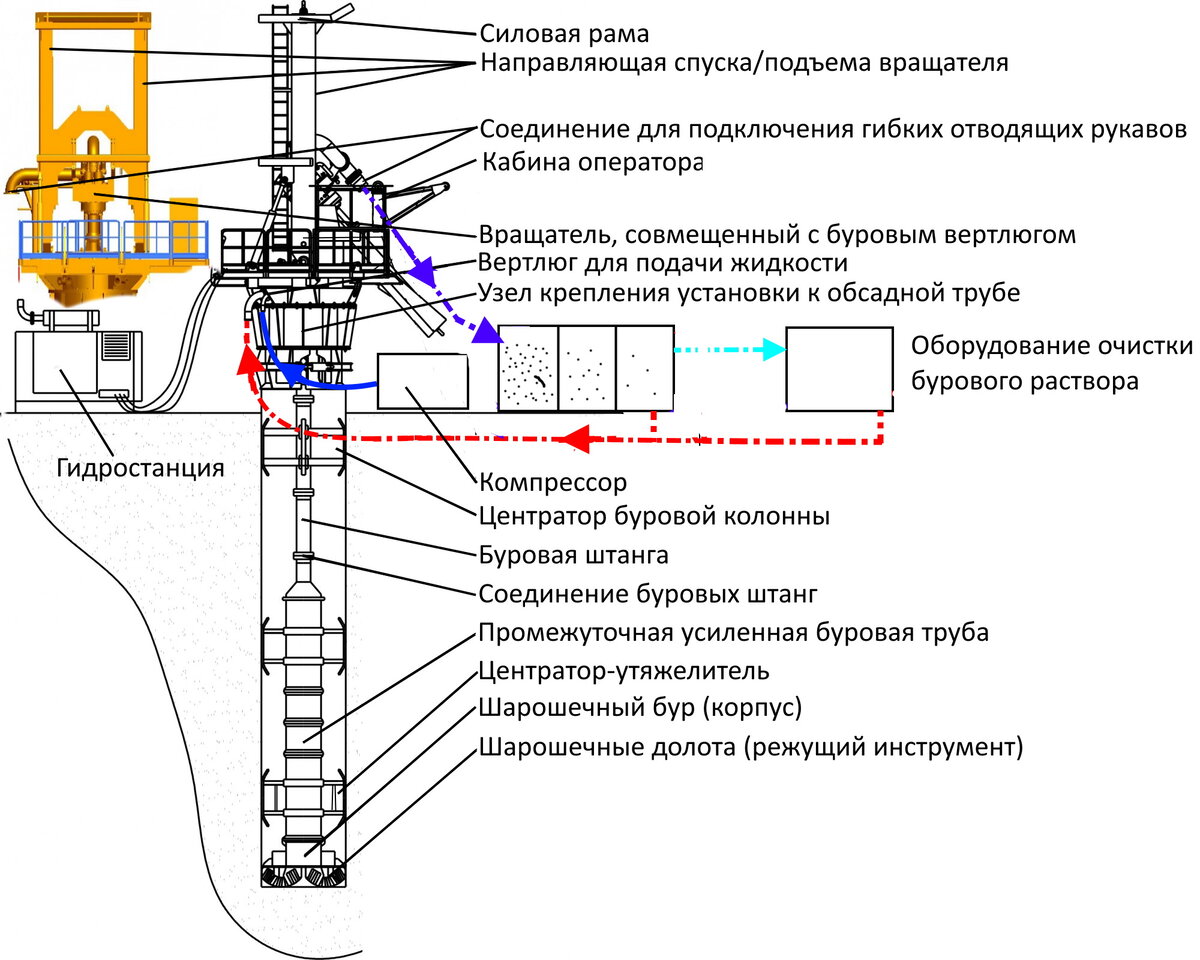 Силовая рама
Направляющая спуска/подъема вращателя
Соединение для подключения гибких отводящих рукавов
Кабина оператора
Вращатель, совмещенный с буровым вертлюгом
Вертлюг для подачи жидкости
Узел крепления установки к обсадной трубе
Оборудование очистки бурового раствора
Гидростанция
Компрессор
Центратор буровой колонны
Буровая штанга
Соединение буровых штанг
Промежуточная усиленная буровая труба
Центратор-утяжелитель
Шарошечный бур (корпус)
Шарошечные долота (режущий инструмент)