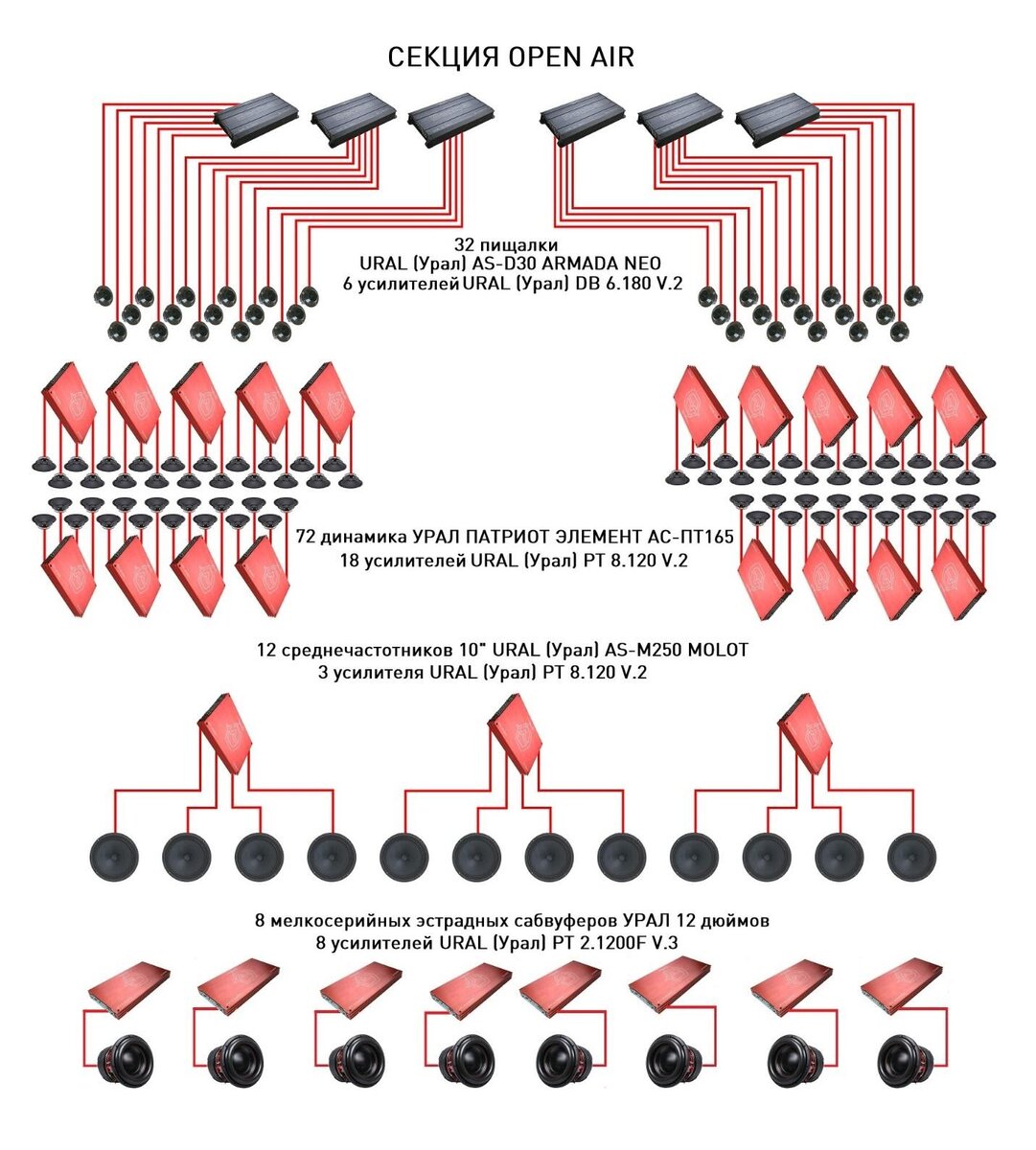 СЕКЦИЯ OPEN AIR

32 пищалки
URAL (Урал) AS-D30 ARMADA NEO
6 усилителей URAL (Урал) DB 6.180 V.2

72 динамика УРАЛ ПАТРИОТ ЭЛЕМЕНТ АС-ПТ165
18 усилителей URAL (Урал) PT 8.120 V.2

12 среднечастотников 10" URAL (Урал) AS-M250 MOLOT
3 усилителя URAL (Урал) PT 8.120 V.2

8 мелкосерийных эстрадных сабвуферов УРАЛ 12 дюймов
8 усилителей URAL (Урал) PT 2.1200F V.3