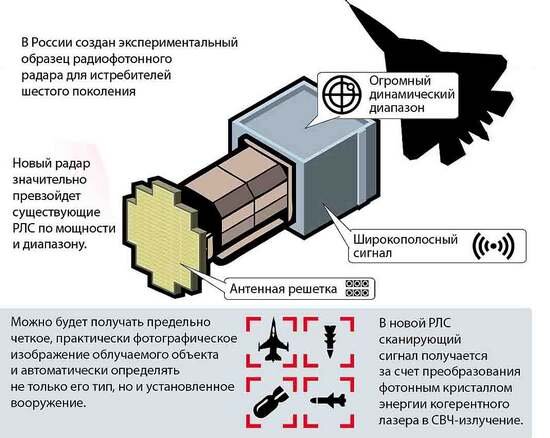 В России создан экспериментальный образец радиофотонного радара для истребителей шестого поколения

Огромный динамический диапазон

Новый радар значительно превзойдет существующие РЛС по мощности и диапазону.

Широкополосный сигнал

Антенная решетка

Можно будет получать предельно четкое, практически фотографическое изображение облучаемого объекта и автоматически определять не только его тип, но и установленное вооружение.

В новой РЛС сканирующий сигнал получается за счет преобразования фотонным кристаллом энергии когерентного лазера в СВЧ-излучение.