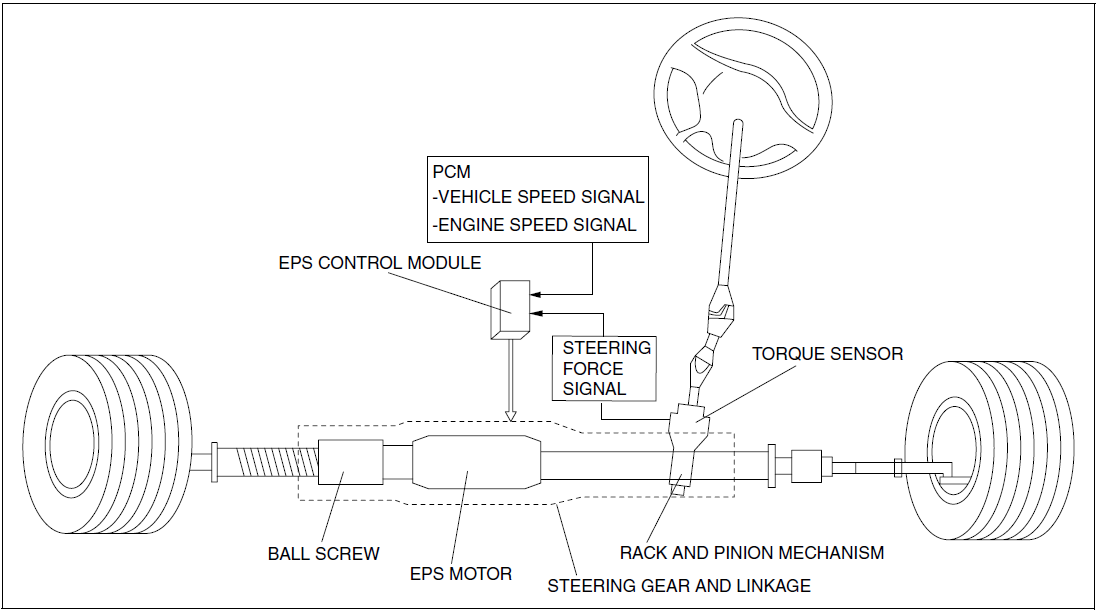 PCM
-VEHICLE SPEED SIGNAL
-ENGINE SPEED SIGNAL

EPS CONTROL MODULE

STEERING FORCE SIGNAL

TORQUE SENSOR

BALL SCREW

EPS MOTOR

RACK AND PINION MECHANISM

STEERING GEAR AND LINKAGE