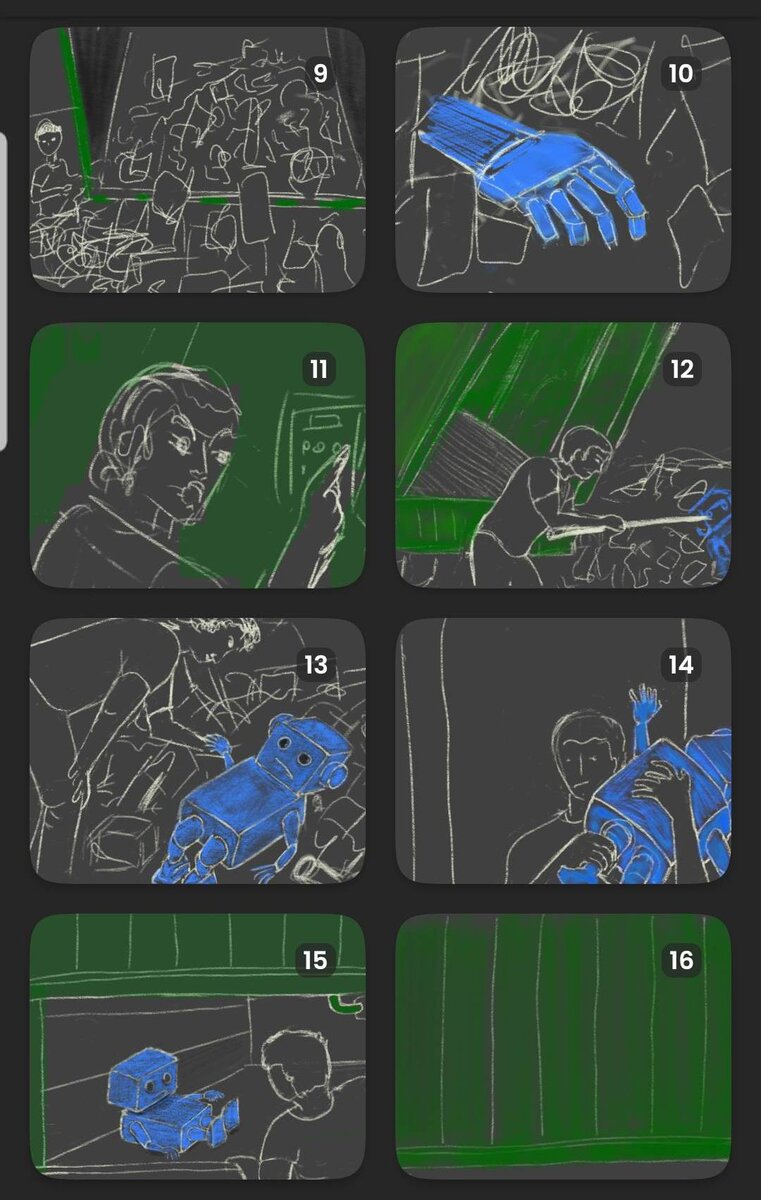 9

10

11

12

13

14

15

16