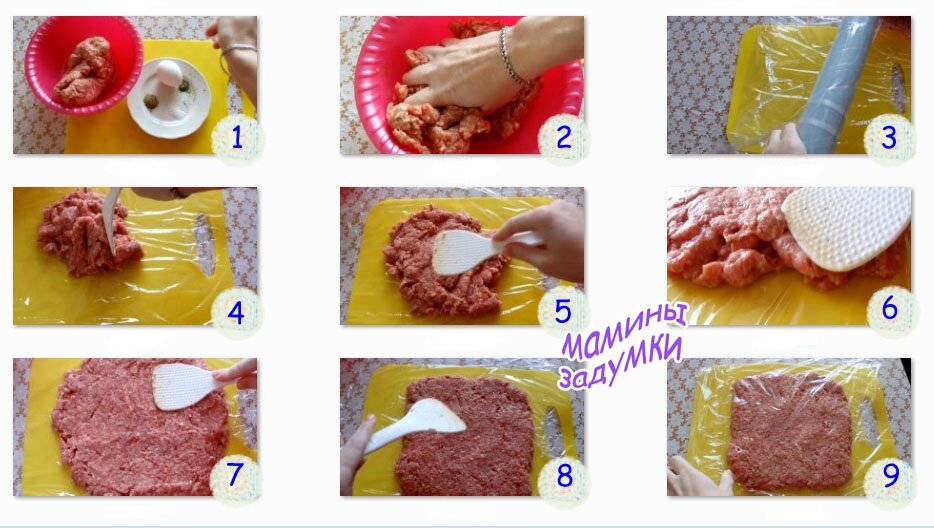 1
2
3
4
5
6
мамины задумки
7
8
9