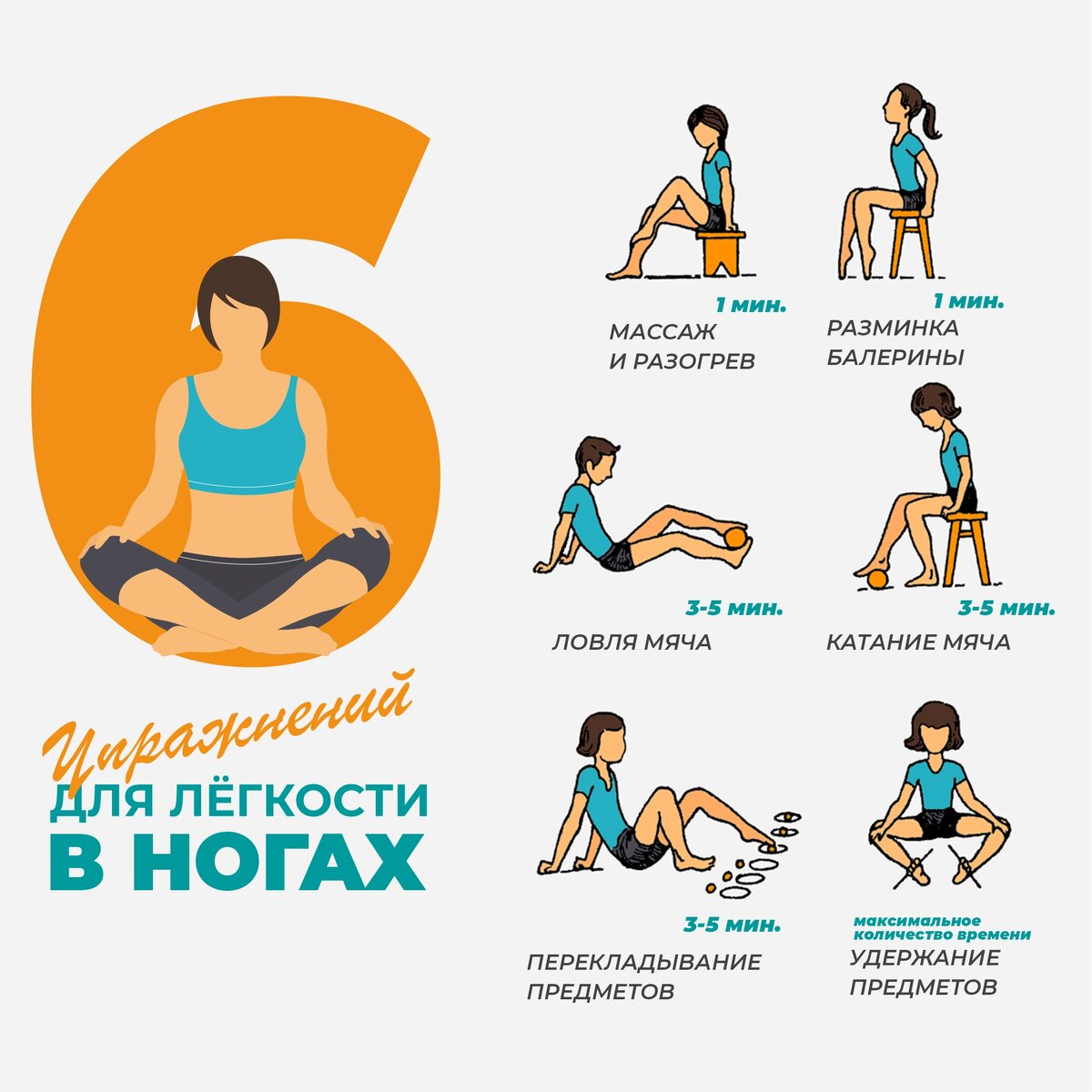 6

Упражнений
ДЛЯ ЛЁГКОСТИ
В НОГАХ

1 мин.
МАССАЖ
И РАЗОГРЕВ

1 мин.
РАЗМИНКА
БАЛЕРИНЫ

3-5 мин.
ЛОВЛЯ МЯЧА

3-5 мин.
КАТАНИЕ МЯЧА

3-5 мин.
ПЕРЕКЛАДЫВАНИЕ
ПРЕДМЕТОВ

максимальное
количество времени
УДЕРЖАНИЕ
ПРЕДМЕТОВ