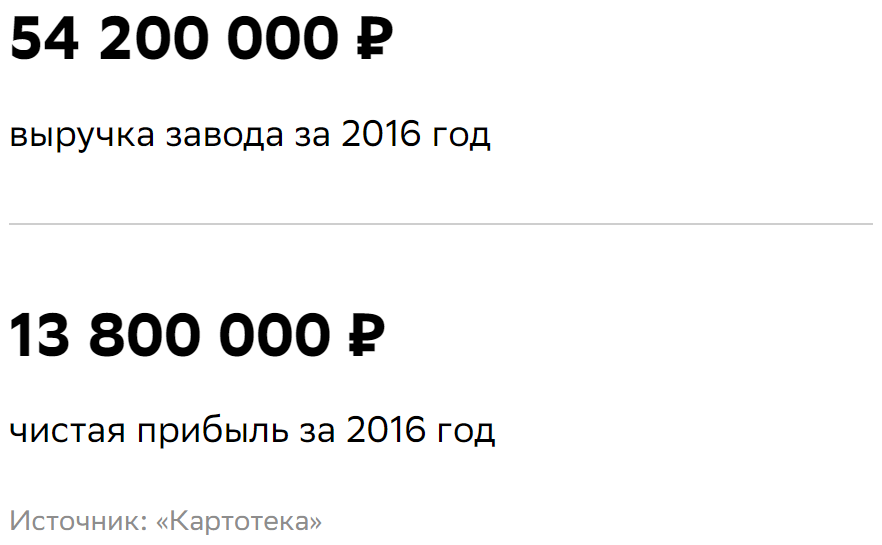 54 200 000 ₽

выручка завода за 2016 год

13 800 000 ₽

чистая прибыль за 2016 год

Источник: «Картотека»