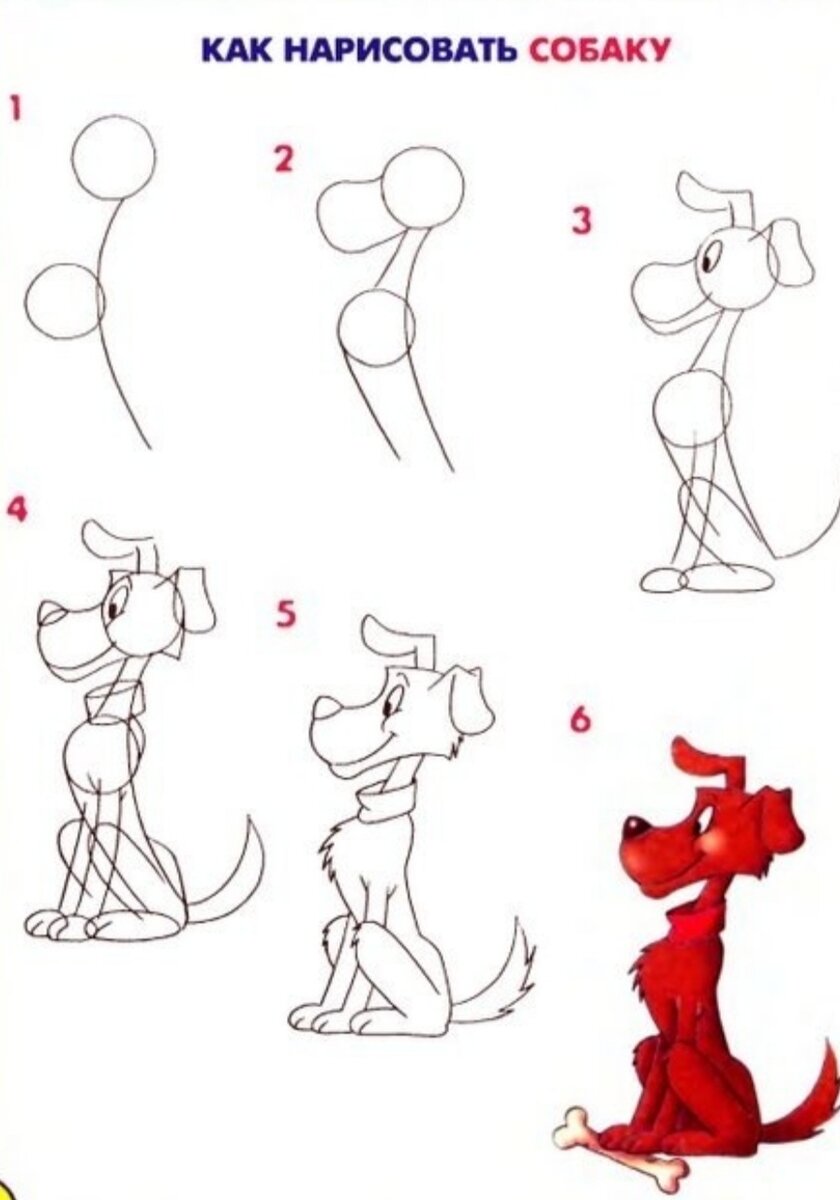 КАК НАРИСОВАТЬ СОБАКУ

1

2

3

4

5

6