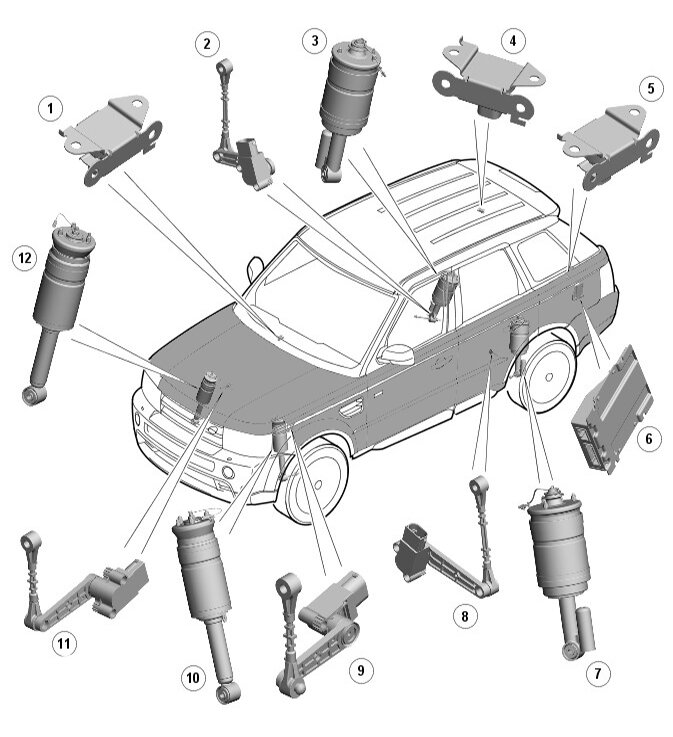 1
2
3
4
5
12
6
11
10
9
8
7