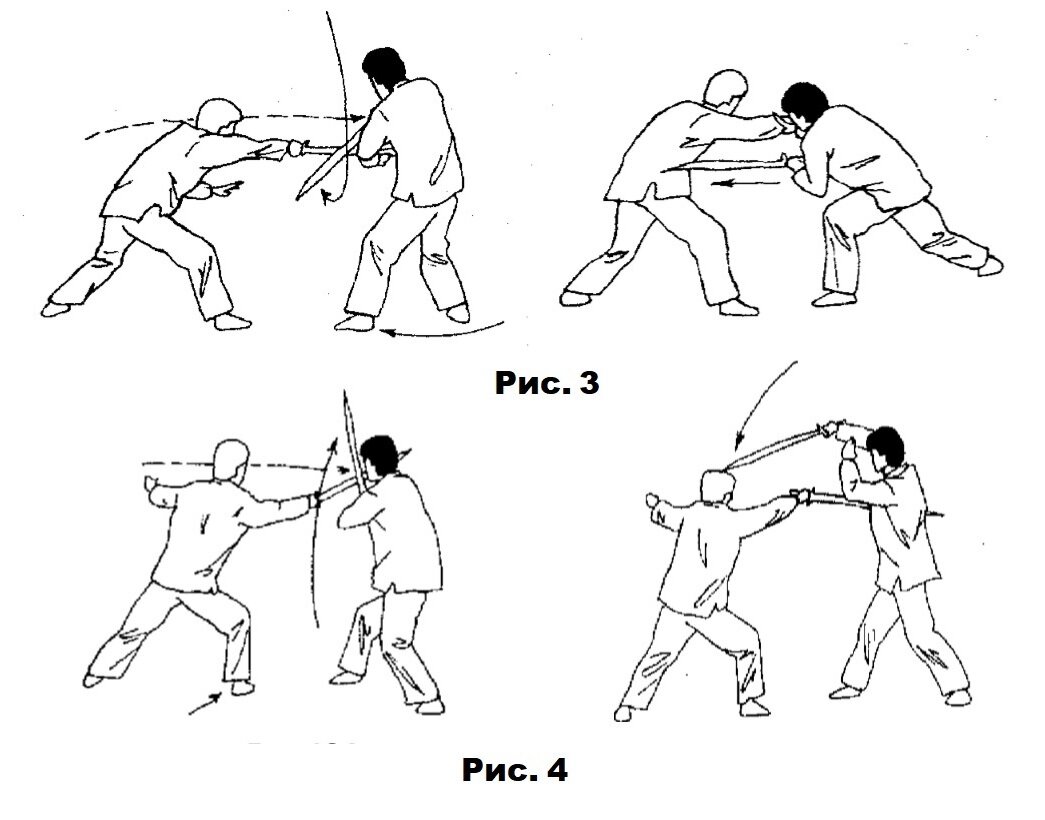 Рис. 3

Рис. 4