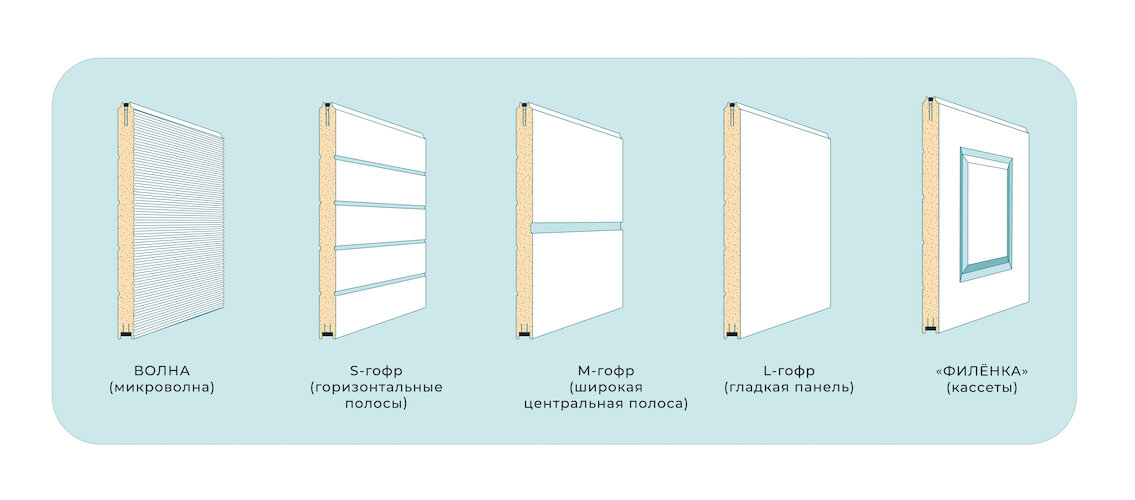 ВОЛНА
(микроволна)

S-гофр
(горизонтальные полосы)

M-гофр
(широкая центральная полоса)

L-гофр
(гладкая панель)

«ФИЛЁНКА»
(кассеты)