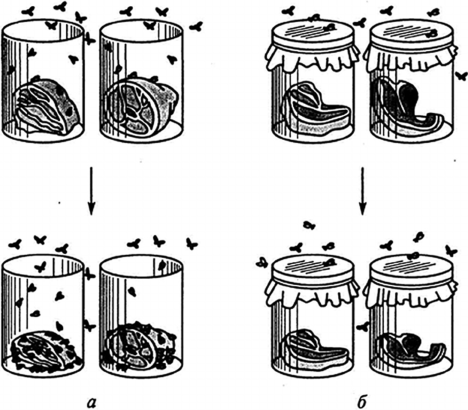 а

б