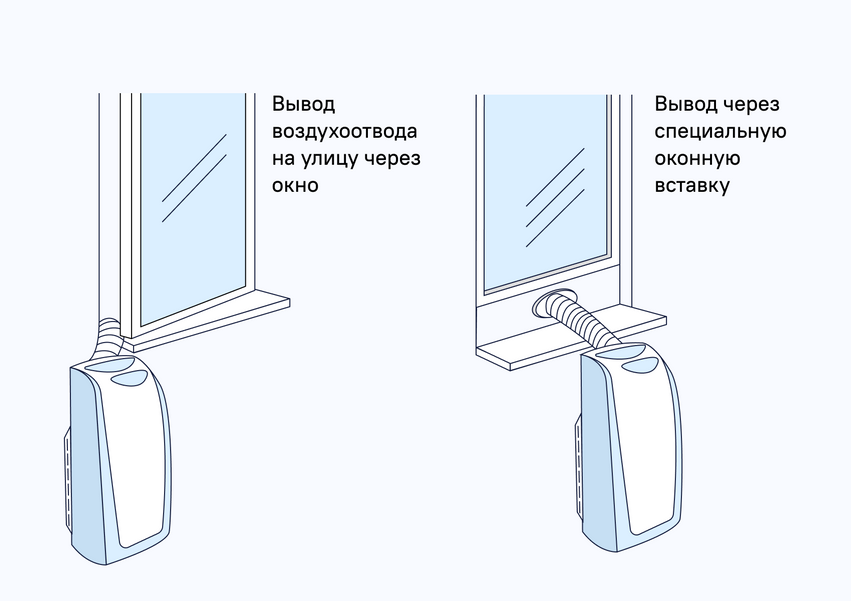 Вывод воздухоотвода на улицу через окно

Вывод через специальную оконную вставку