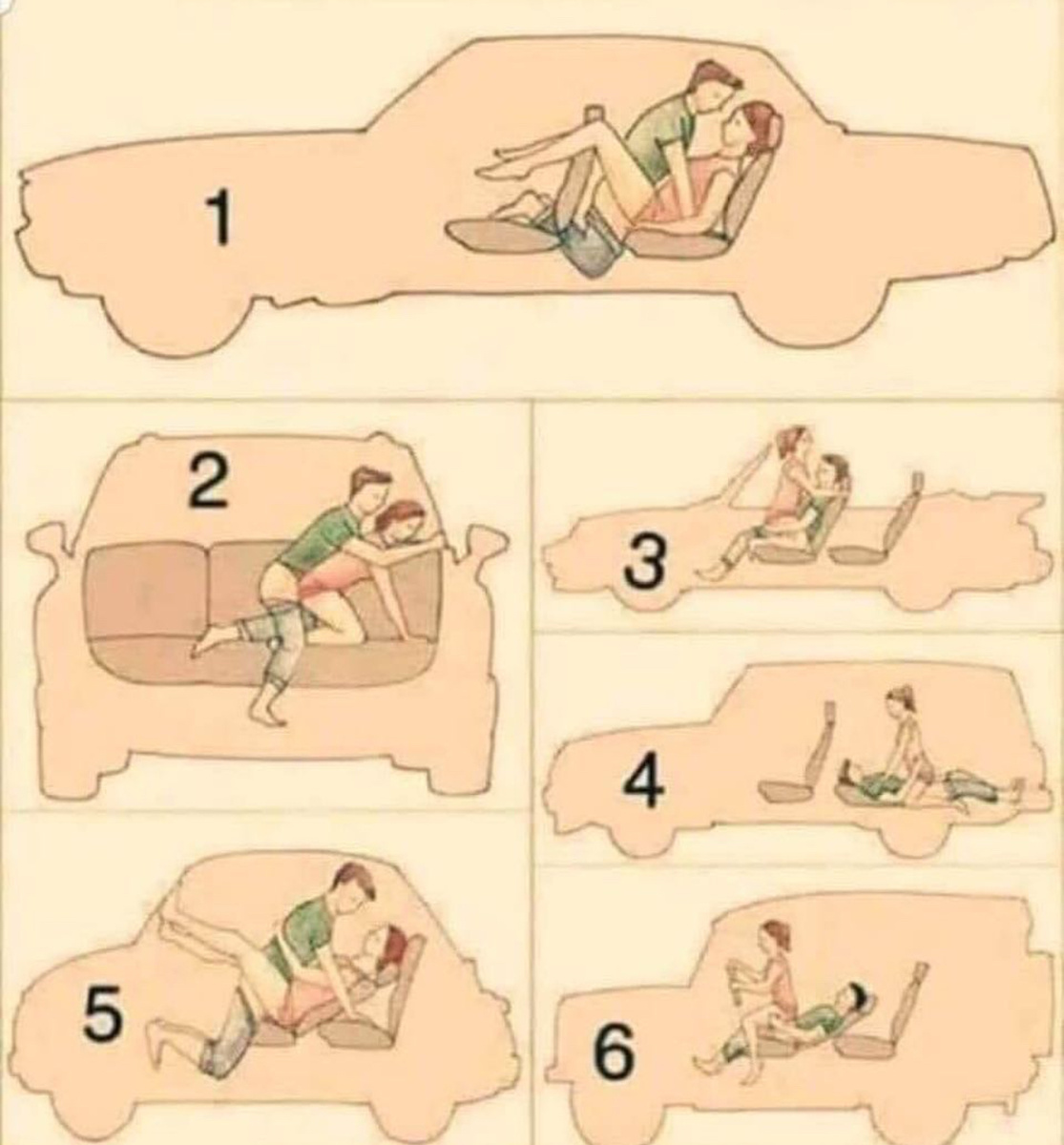 1

2

3

4

5

6