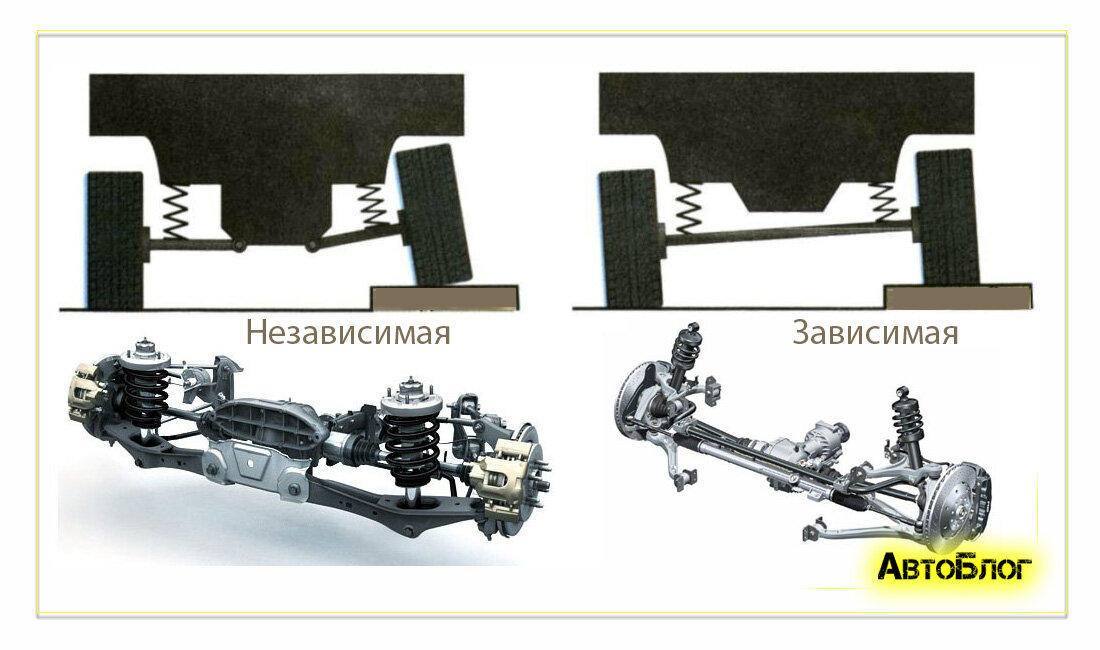 Независимая

Зависимая

АвтоБлог