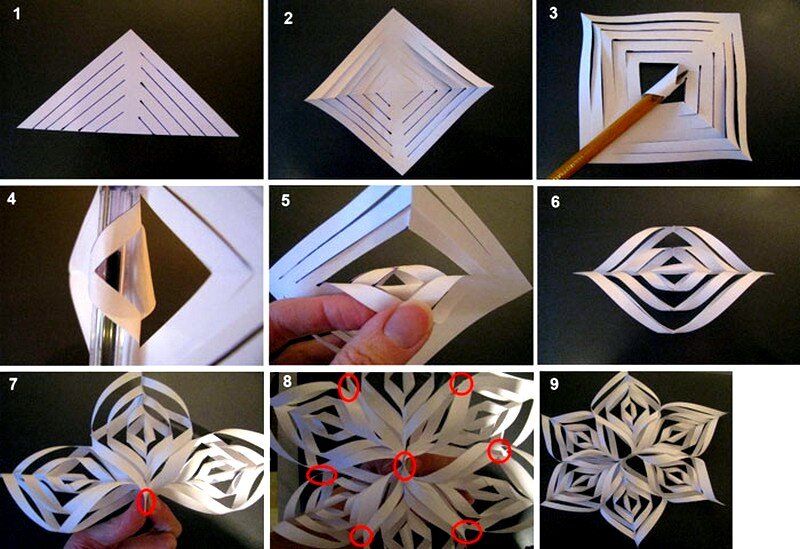 1

2

3

4

5

6

7

8

9