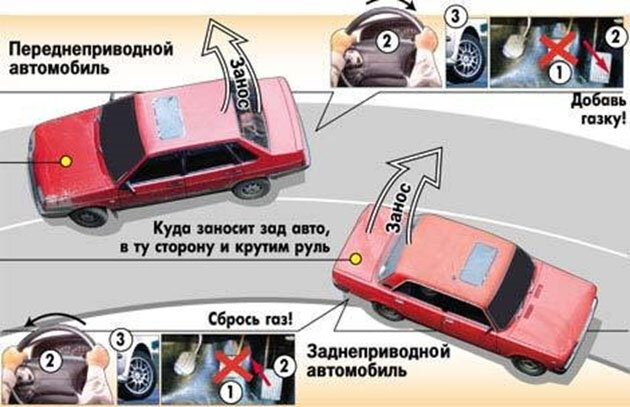 Переднеприводной автомобиль

Занос

2

3

1

2

Добавь газку!

Занос

Куда заносит зад авто, в ту сторону и крутим руль

Сбрось газ!

2

3

1

2

Заднеприводной автомобиль