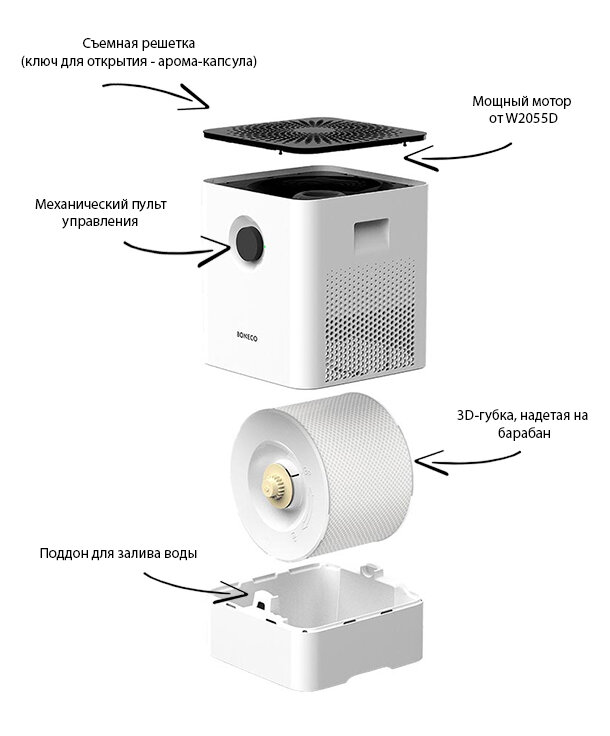 Съемная решетка
(ключ для открытия - арома-капсула)

Мощный мотор
от W2055D

Механический пульт
управления

BONECO

3D-губка, надетая на
барабан

Поддон для залива воды