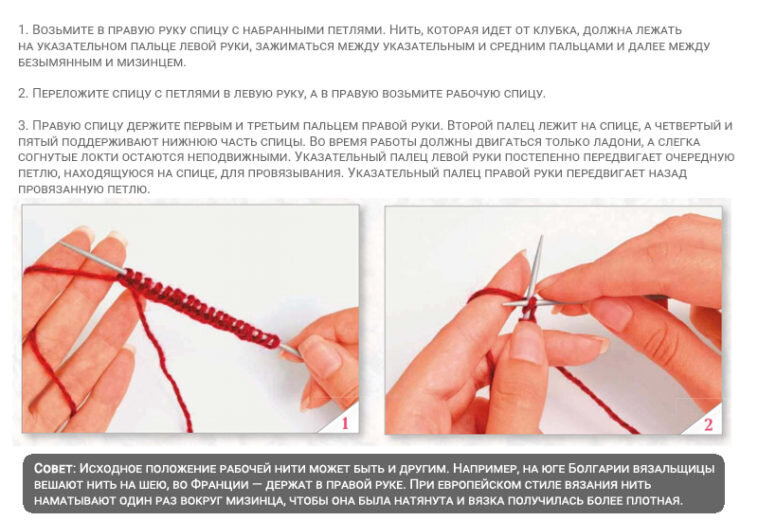 1. Возьмите в правую руку спицу с набранными петлями. Нить, которая идет от клубка, должна лежать на указательном пальце левой руки, зажиматься между указательным и средним пальцами и далее между безымянным и мизинцем.

2. Переложите спицу с петлями в левую руку, а в правую возьмите рабочую спицу.

3. Правую спицу держите первым и третьим пальцем правой руки. Второй палец лежит на спице, а четвертый и пятый поддерживают нижнюю часть спицы. Во время работы должны двигаться только ладони, а слегка согнутые локти остаются неподвижными. Указательный палец левой руки постепенно передвигает очередную петлю, находящуюся на спице, для провязывания. Указательный палец правой руки передвигает назад провязанную петлю.

1

2

Совет: Исходное положение рабочей нити может быть и другим. Например, на юге Болгарии вязальщицы вешают нить на шею, во Франции — держат в правой руке. При европейском стиле вязания нить наматывают один раз вокруг мизинца, чтобы она была натянута и вязка получилась более плотная.