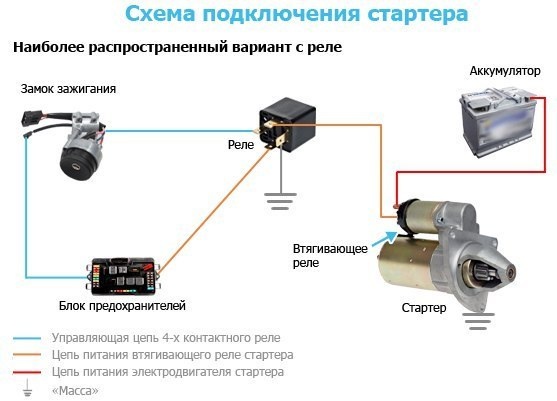 Схема подключения стартера

Наиболее распространенный вариант с реле

Замок зажигания

Аккумулятор

Реле

Втягивающее реле

Блок предохранителей

Стартер

Управляющая цепь 4-х контактного реле
Цепь питания втягивающего реле стартера
Цепь питания электродвигателя стартера
«Масса»