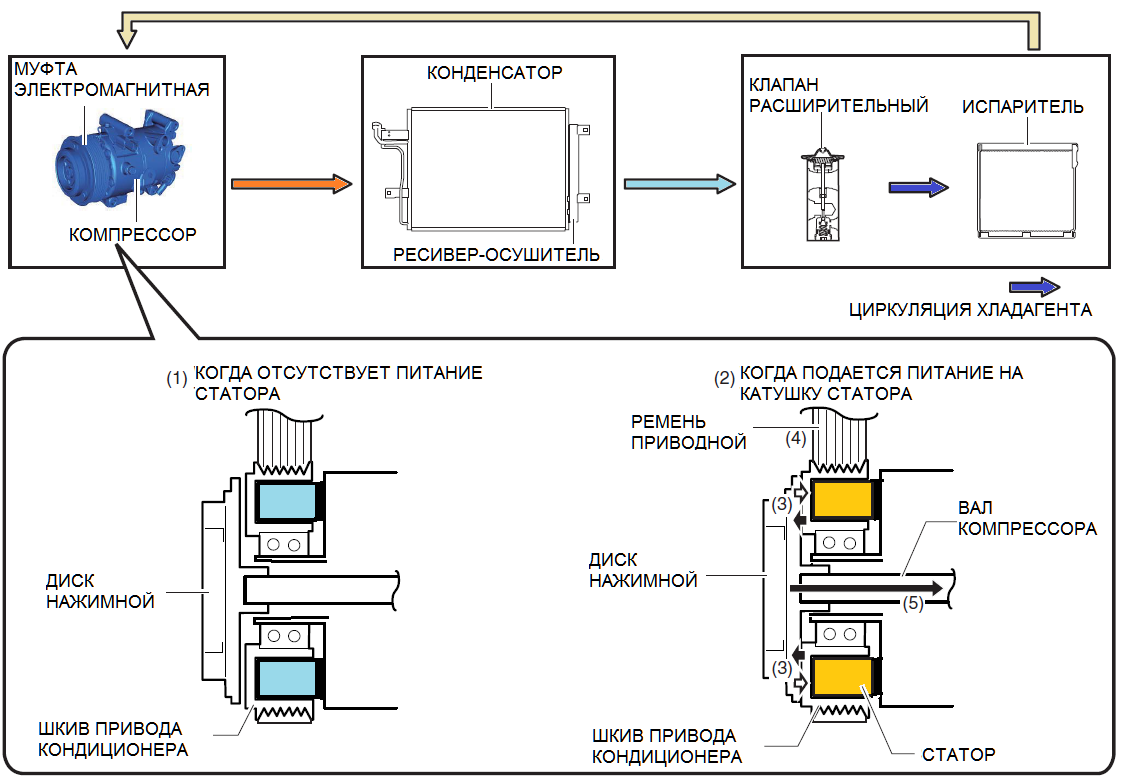 МУФТА ЭЛЕКТРОМАГНИТНАЯ

КОМПРЕССОР

КОНДЕНСАТОР

РЕСИВЕР-ОСУШИТЕЛЬ

КЛАПАН РАСШИРИТЕЛЬНЫЙ

ИСПАРИТЕЛЬ

ЦИРКУЛЯЦИЯ ХЛАДАГЕНТА

(1) КОГДА ОТСУТСТВУЕТ ПИТАНИЕ СТАТОРА

ДИСК НАЖИМНОЙ

ШКИВ ПРИВОДА КОНДИЦИОНЕРА

(2) КОГДА ПОДАЕТСЯ ПИТАНИЕ НА КАТУШКУ СТАТОРА

РЕМЕНЬ ПРИВОДНОЙ

(4)

(3)

ВАЛ КОМПРЕССОРА

ДИСК НАЖИМНОЙ

(5)

(3)

ШКИВ ПРИВОДА КОНДИЦИОНЕРА

СТАТОР