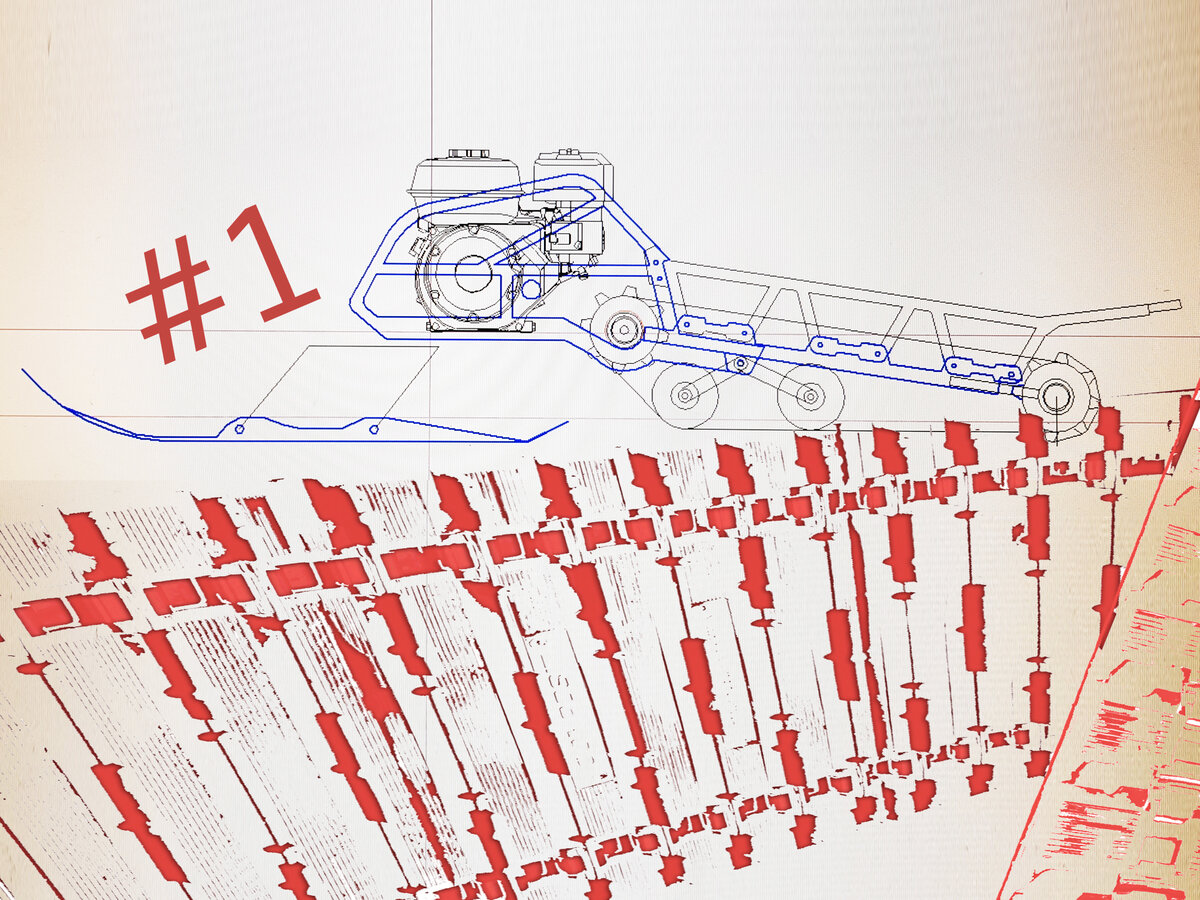 #1