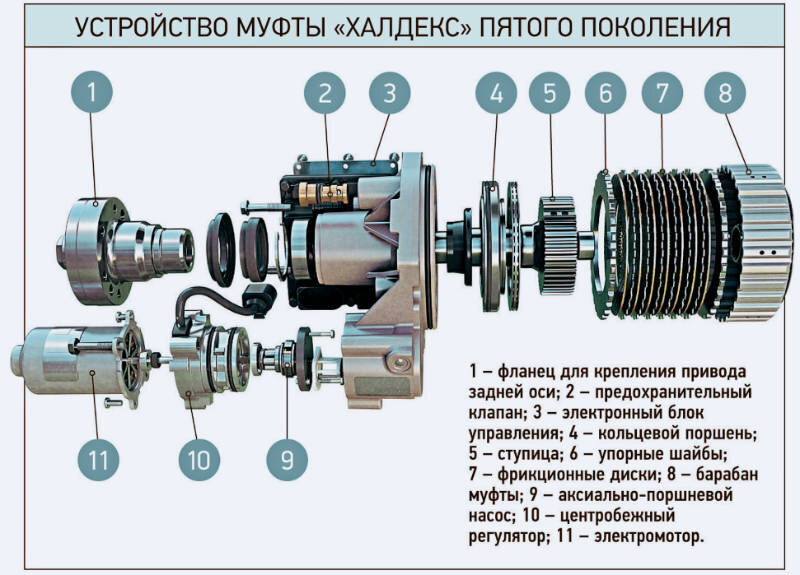 УСТРОЙСТВО МУФТЫ «ХАЛДЕКС» ПЯТОГО ПОКОЛЕНИЯ

1

2

3

4

5

6

7

8

11

10

9

1 – фланец для крепления привода задней оси; 2 – предохранительный клапан; 3 – электронный блок управления; 4 – кольцевой поршень; 5 – ступица; 6 – упорные шайбы; 7 – фрикционные диски; 8 – барабан муфты; 9 – аксиально-поршневой насос; 10 – центробежный регулятор; 11 – электромотор.