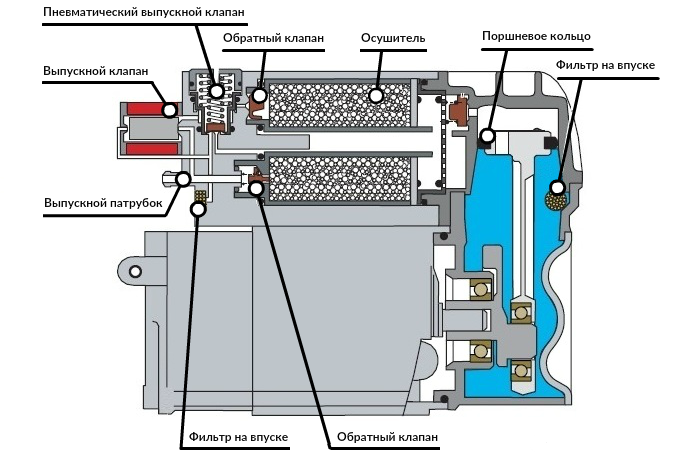 Пневматический выпускной клапан
Обратный клапан
Осушитель
Поршневое кольцо
Выпускной клапан
Фильтр на впуске
Выпускной патрубок
Фильтр на впуске
Обратный клапан