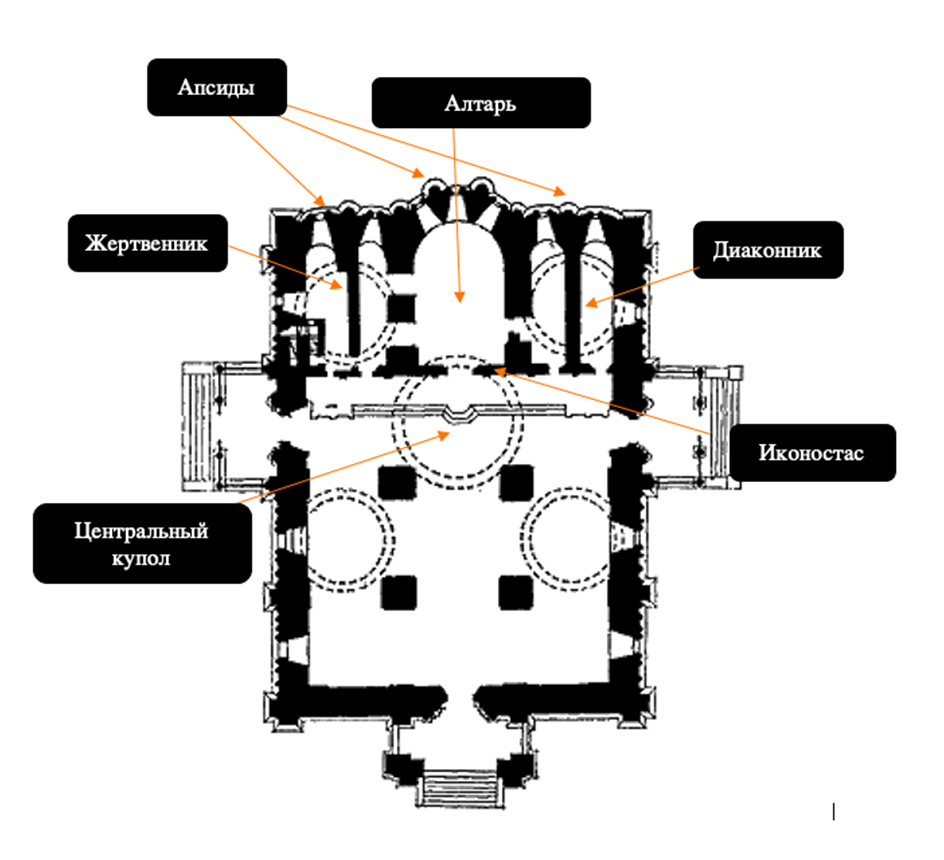 Апсиды

Алтарь

Жертвенник

Диаконник

Иконостас

Центральный купол