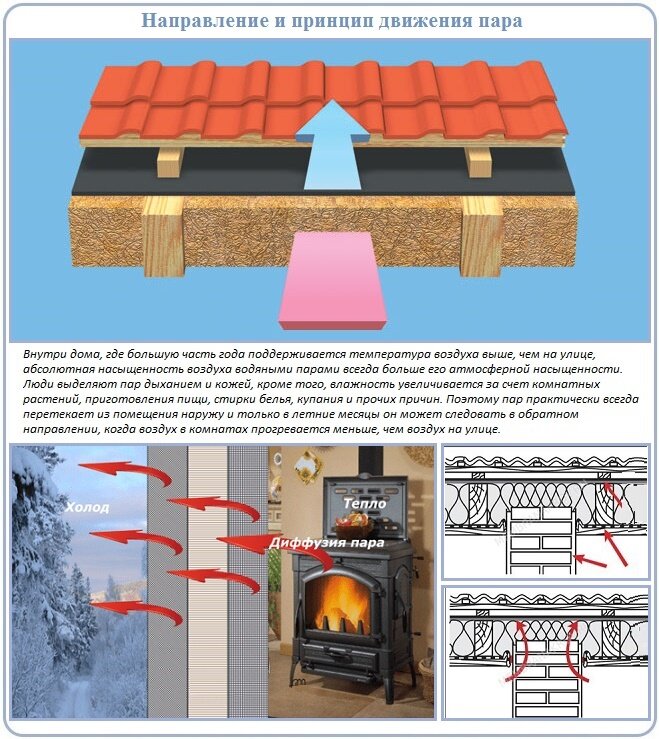 Направление и принцип движения пара

Внутри дома, где большую часть года поддерживается температура воздуха выше, чем на улице, абсолютная насыщенность воздуха водяными парами всегда больше его атмосферной насыщенности. Люди выделяют пар дыханием и кожей, кроме того, влажность увеличивается за счет комнатных растений, приготовления пищи, стирки белья, купания и прочих причин. Поэтому пар практически всегда перетекает из помещения наружу и только в летние месяцы он может следовать в обратном направлении, когда воздух в комнатах прогревается меньше, чем воздух на улице.

Холод

Тепло

Диффузия пара