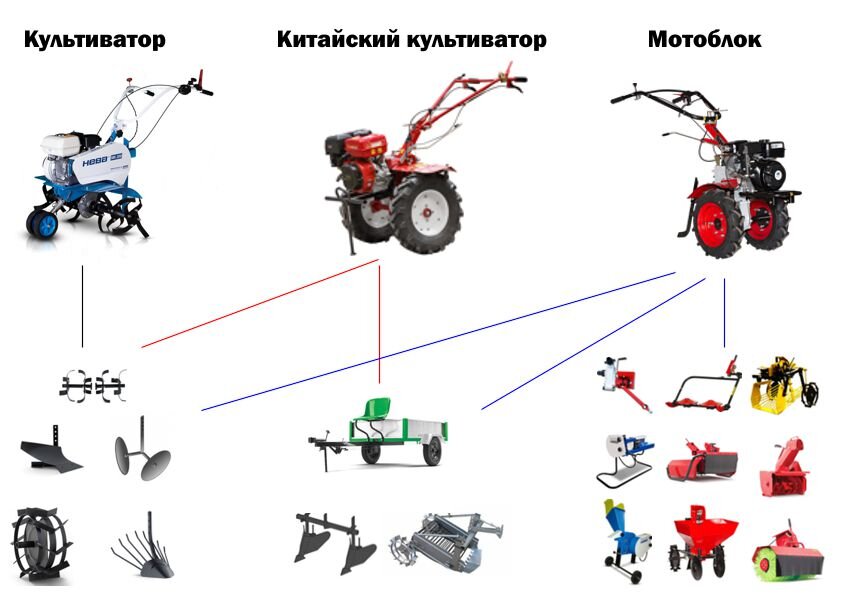 Культиватор

Китайский культиватор

Мотоблок

НЕВА