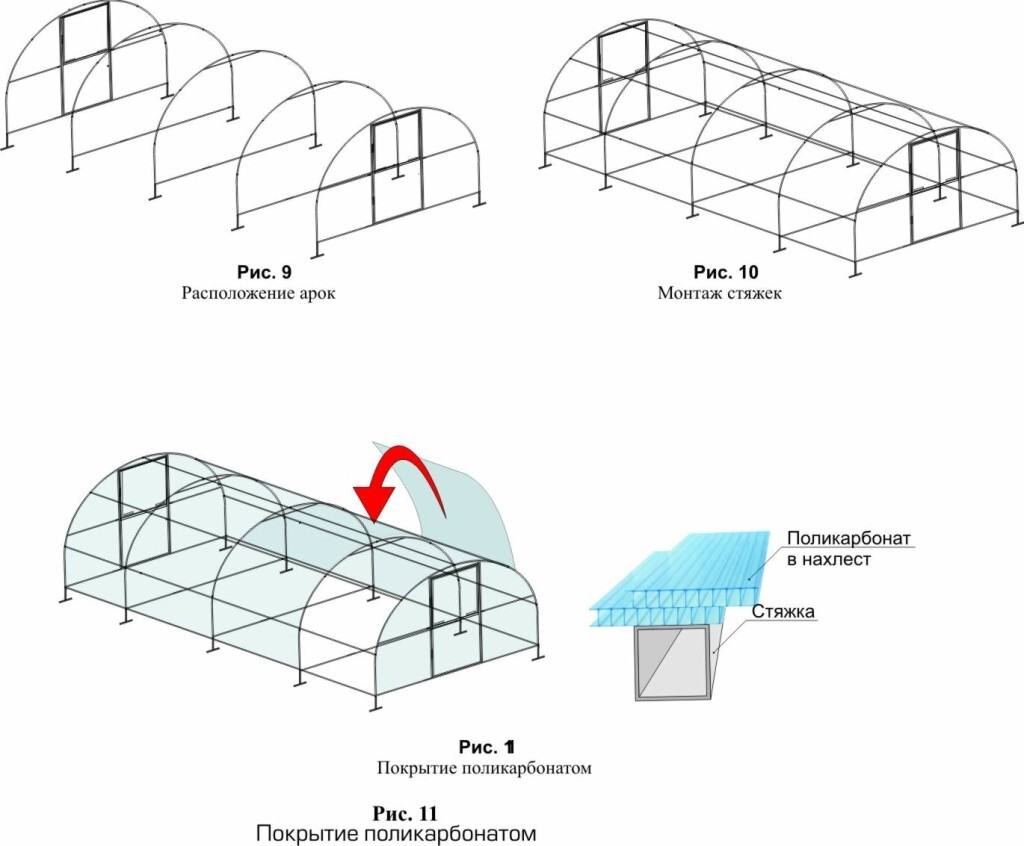 Рис. 9
Расположение арок

Рис. 10
Монтаж стяжек

Поликарбонат в нахлест

Стяжка

Рис. 1
Покрытие поликарбонатом

Рис. 11
Покрытие поликарбонатом