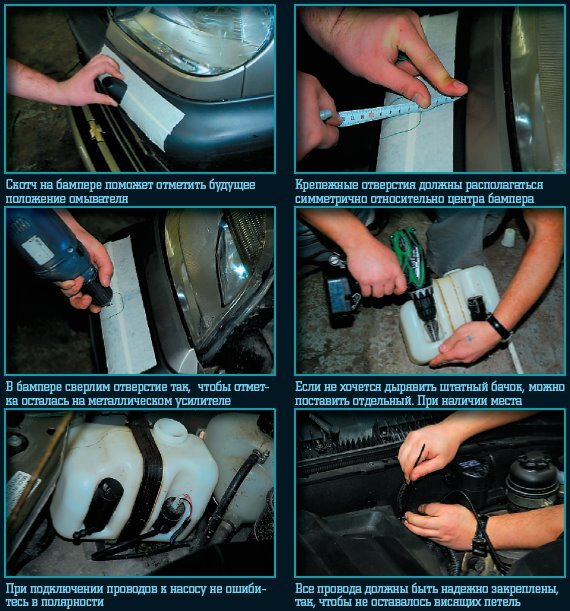 Скотч на бампере поможет отметить будущее положение омывателя

Крепежные отверстия должны располагаться симметрично относительно центра бампера

В бампере сверлим отверстие так, чтобы отметка осталась на металлическом усилителе

Если не хочется дырявить штатный бачок, можно поставить отдельный. При наличии места

При подключении проводов к насосу не ошибитесь в полярности

Все провода должны быть надежно закреплены, так, чтобы не оставалось висящих петель