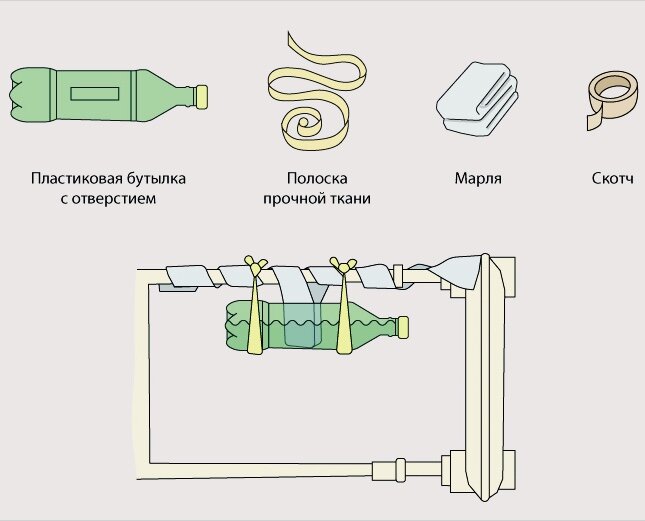 Пластиковая бутылка с отверстием

Полоска прочной ткани

Марля

Скотч