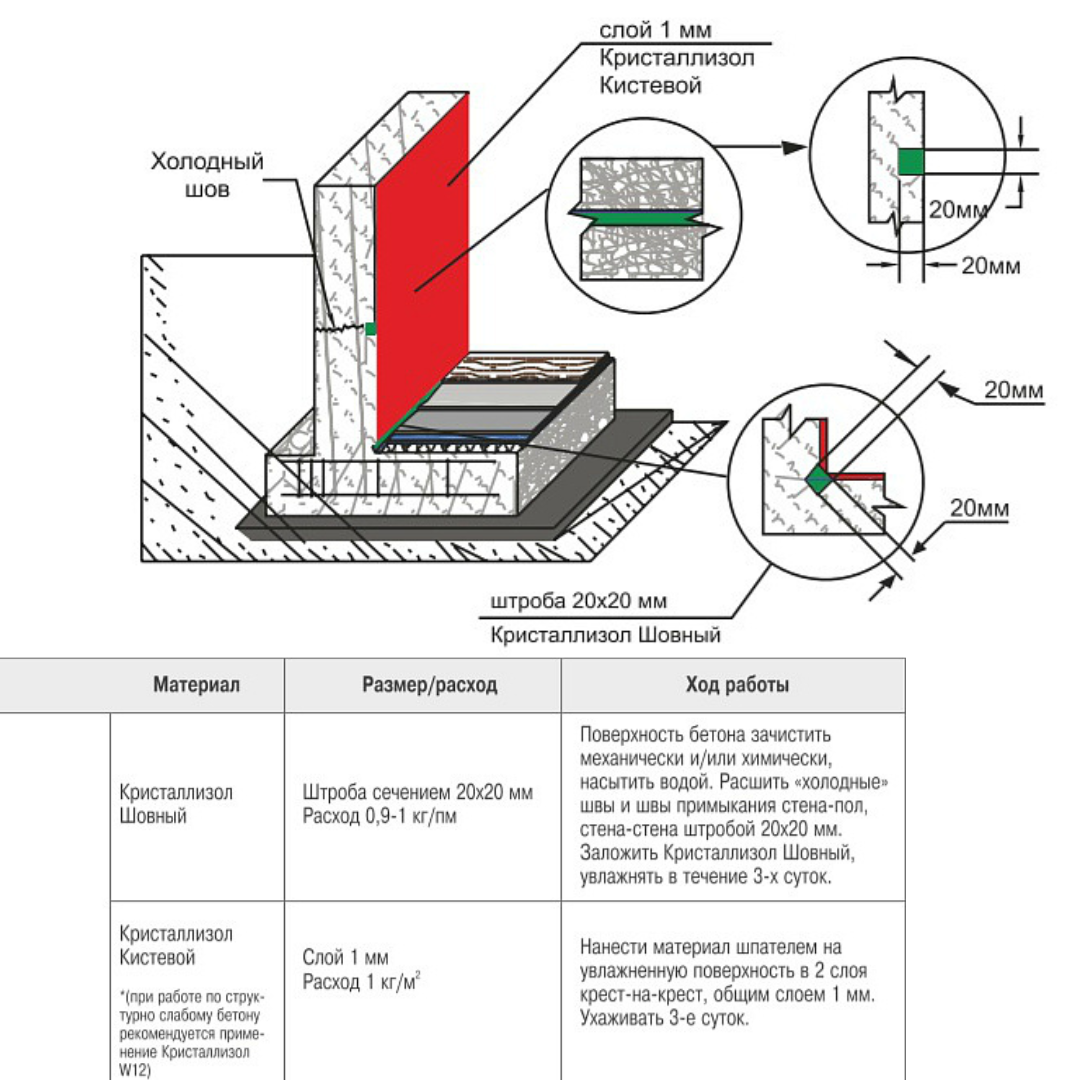 слой 1 мм
Кристаллизол
Кистевой

Холодный
шов

20мм

20мм

20мм

20мм

штроба 20х20 мм
Кристаллизол Шовный

| | Материал | Размер/расход | Ход работы |
|---|---|---|---|
| | Кристаллизол Шовный | Штроба сечением 20х20 мм Расход 0,9-1 кг/пм | Поверхность бетона зачистить механически и/или химически, насытить водой. Расшить «холодные» швы и швы примыкания стена-пол, стена-стена штробой 20х20 мм. Заложить Кристаллизол Шовный, увлажнять в течение 3-х суток. |
| | Кристаллизол Кистевой *(при работе по структурно слабому бетону рекомендуется применение Кристаллизол W12) | Слой 1 мм Расход 1 кг/м$^2$ | Нанести материал шпателем на увлажненную поверхность в 2 слоя крест-на-крест, общим слоем 1 мм. Ухаживать 3-е суток. |