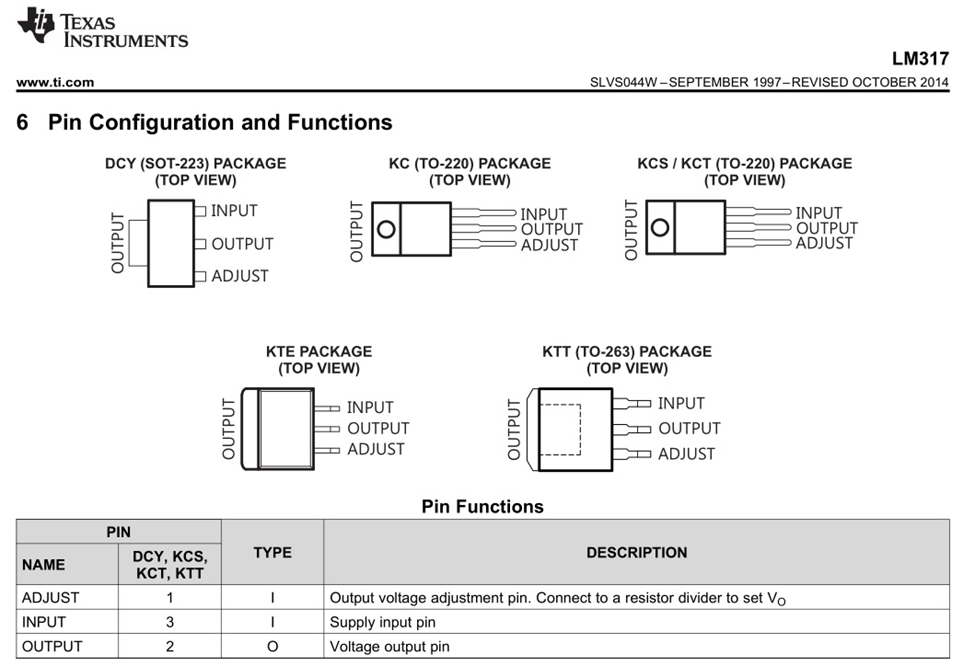 TEXAS INSTRUMENTS

LM317

www.ti.com

SLVS044W – SEPTEMBER 1997 – REVISED OCTOBER 2014

6 Pin Configuration and Functions

DCY (SOT-223) PACKAGE (TOP VIEW)

OUTPUT
INPUT
OUTPUT
ADJUST

KC (TO-220) PACKAGE (TOP VIEW)

OUTPUT
INPUT
OUTPUT
ADJUST

KCS / KCT (TO-220) PACKAGE (TOP VIEW)

OUTPUT
INPUT
OUTPUT
ADJUST

KTE PACKAGE (TOP VIEW)

OUTPUT
INPUT
OUTPUT
ADJUST

KTT (TO-263) PACKAGE (TOP VIEW)

OUTPUT
INPUT
OUTPUT
ADJUST

Pin Functions

| PIN | | TYPE | DESCRIPTION |
|---|---|---|---|
| NAME | DCY, KCS, KCT, KTT | | |
| ADJUST | 1 | I | Output voltage adjustment pin. Connect to a resistor divider to set $V_O$ |
| INPUT | 3 | I | Supply input pin |
| OUTPUT | 2 | O | Voltage output pin |