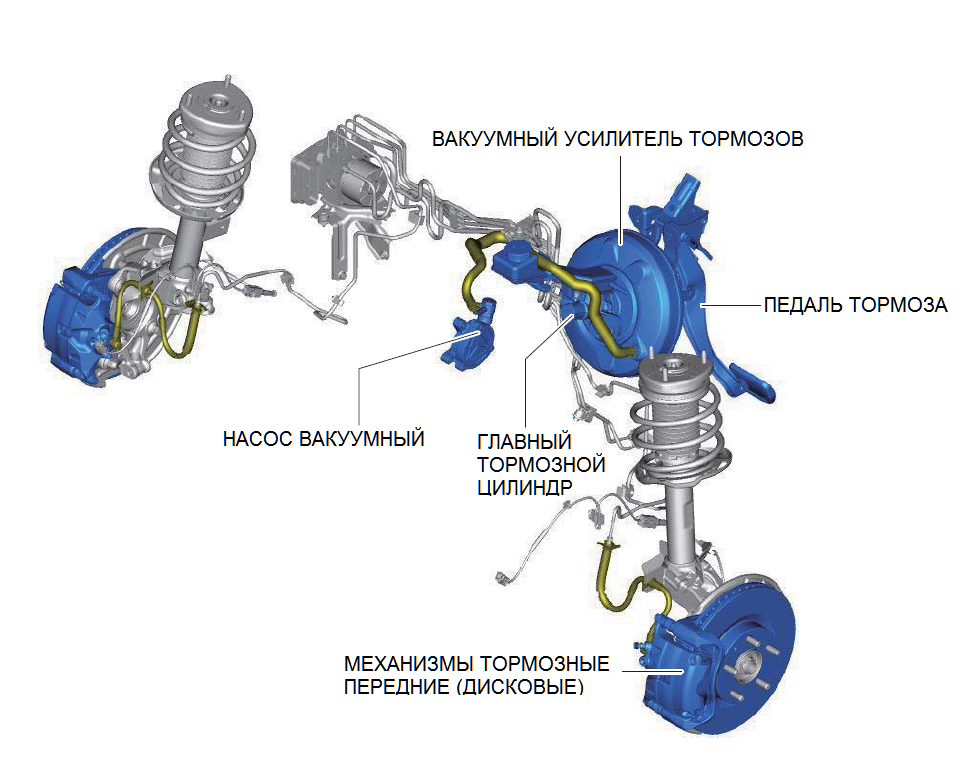 ВАКУУМНЫЙ УСИЛИТЕЛЬ ТОРМОЗОВ

ПЕДАЛЬ ТОРМОЗА

НАСОС ВАКУУМНЫЙ

ГЛАВНЫЙ ТОРМОЗНОЙ ЦИЛИНДР

МЕХАНИЗМЫ ТОРМОЗНЫЕ ПЕРЕДНИЕ (ДИСКОВЫЕ)