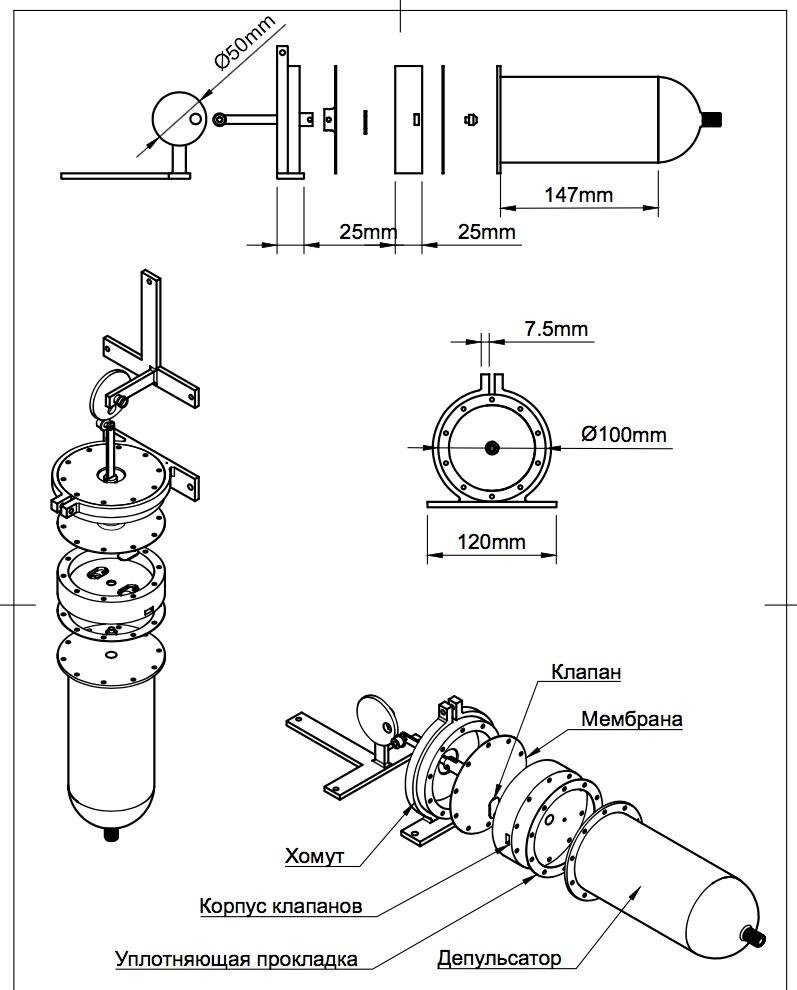 Ø50mm

147mm

25mm

25mm

7.5mm

Ø100mm

120mm

Клапан

Мембрана

Хомут

Корпус клапанов

Уплотняющая прокладка

Депульсатор