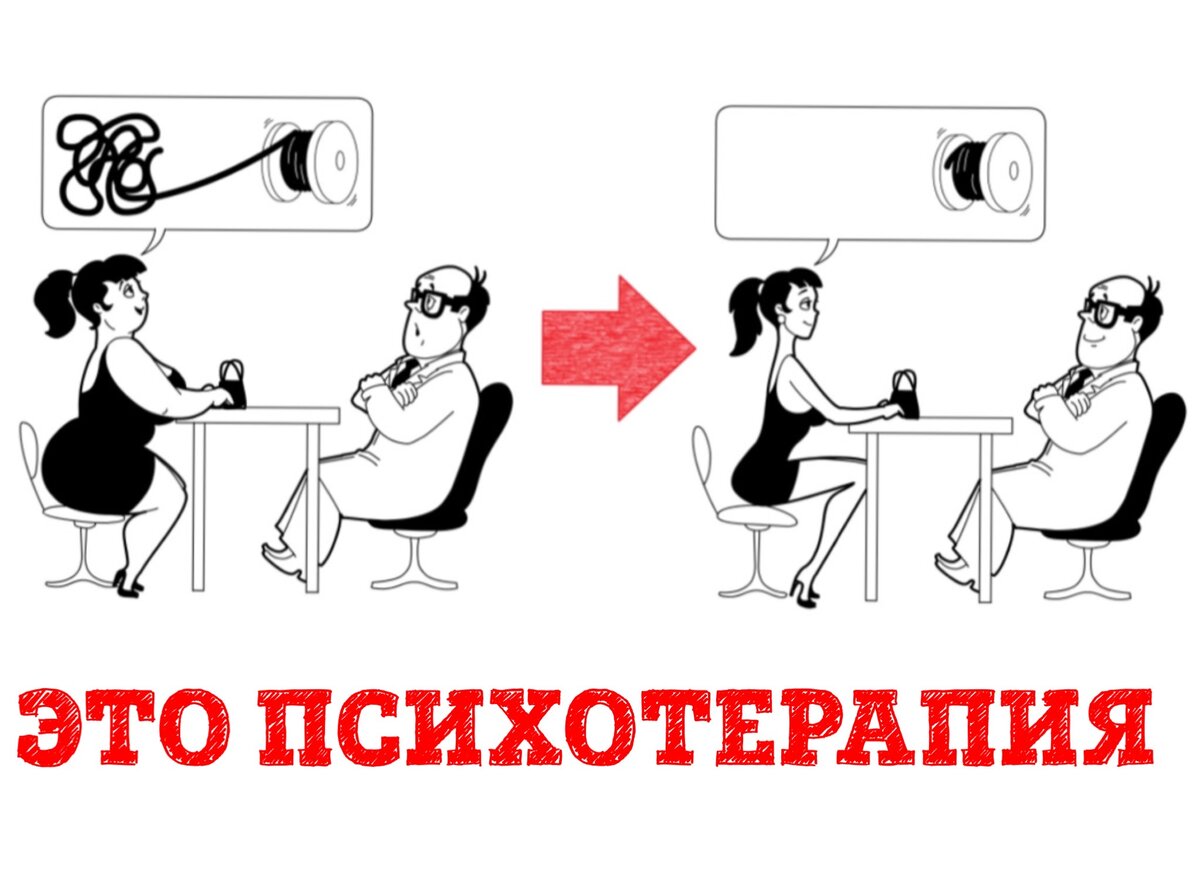 ЭТО ПСИХОТЕРАПИЯ