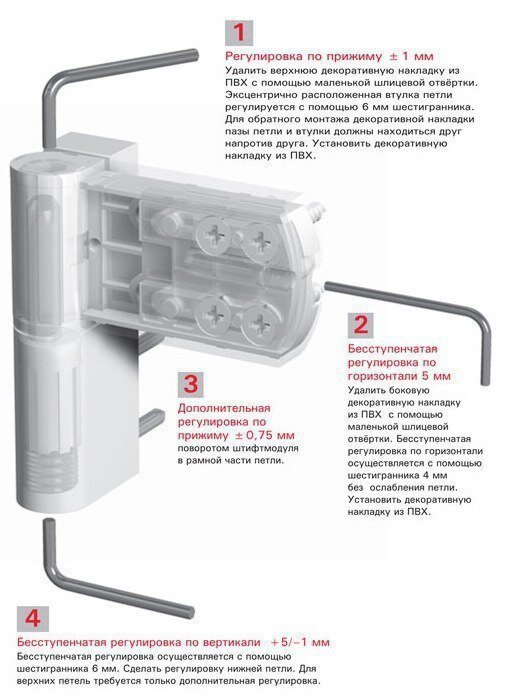 1

Регулировка по прижиму ± 1 мм

Удалить верхнюю декоративную накладку из ПВХ с помощью маленькой шлицевой отвёртки. Эксцентрично расположенная втулка петли регулируется с помощью 6 мм шестигранника. Для обратного монтажа декоративной накладки пазы петли и втулки должны находиться друг напротив друга. Установить декоративную накладку из ПВХ.

2

Бесступенчатая регулировка по горизонтали 5 мм

Удалить боковую декоративную накладку из ПВХ с помощью маленькой шлицевой отвёртки. Бесступенчатая регулировка по горизонтали осуществляется с помощью шестигранника 4 мм без ослабления петли. Установить декоративную накладку из ПВХ.

3

Дополнительная регулировка по прижиму ± 0,75 мм

поворотом штифтмодуля в рамной части петли.

4

Бесступенчатая регулировка по вертикали +5/−1 мм

Бесступенчатая регулировка осуществляется с помощью шестигранника 6 мм. Сделать регулировку нижней петли. Для верхних петель требуется только дополнительная регулировка.