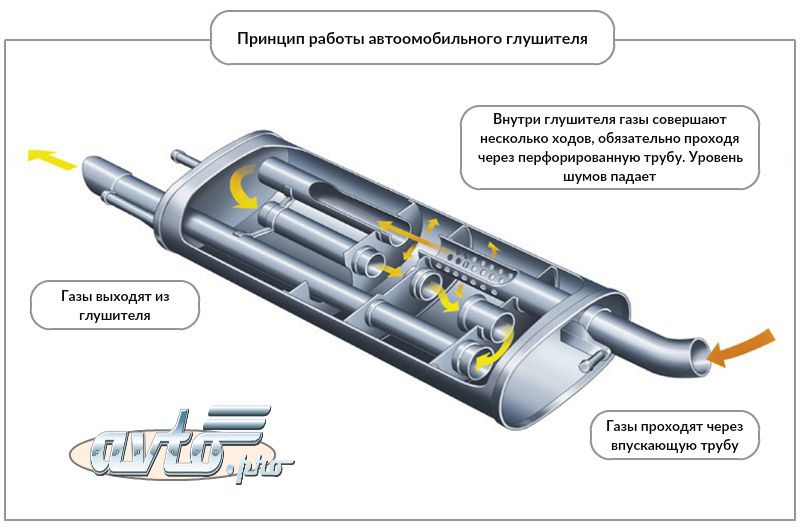 Принцип работы автоомобильного глушителя

Внутри глушителя газы совершают несколько ходов, обязательно проходя через перфорированную трубу. Уровень шумов падает

Газы выходят из глушителя

Газы проходят через впускающую трубу

avto.pro