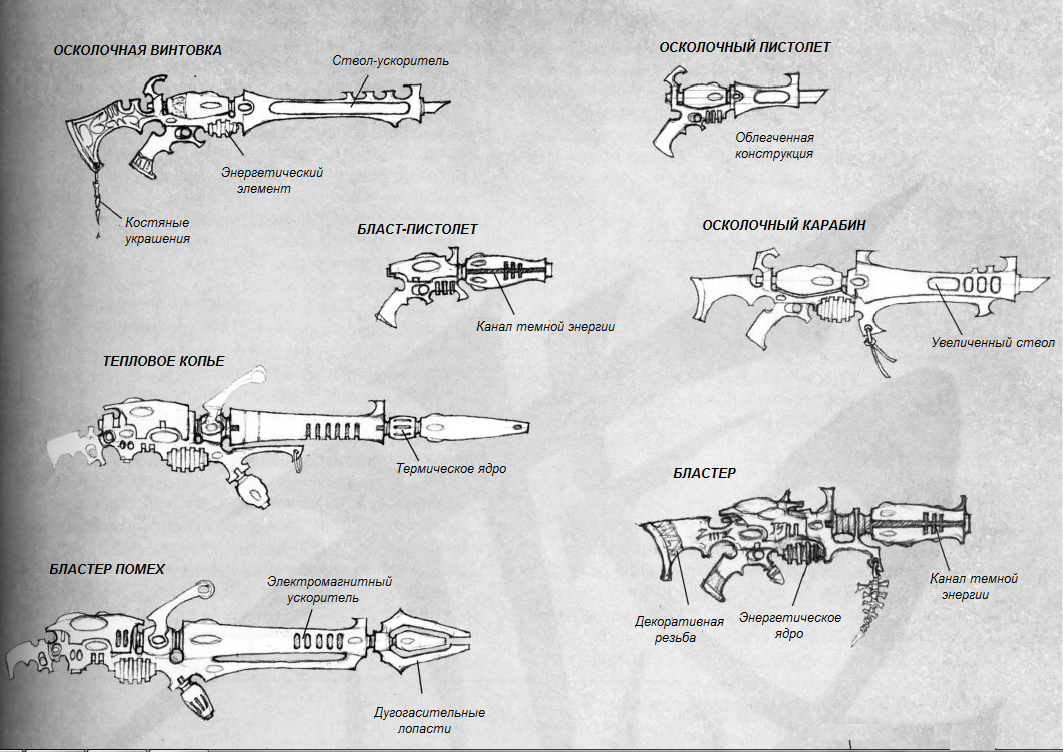 ОСКОЛОЧНАЯ ВИНТОВКА

Ствол-ускоритель

Энергетический элемент

Костяные украшения

ОСКОЛОЧНЫЙ ПИСТОЛЕТ

Облегченная конструкция

БЛАСТ-ПИСТОЛЕТ

Канал темной энергии

ОСКОЛОЧНЫЙ КАРАБИН

Увеличенный ствол

ТЕПЛОВОЕ КОПЬЕ

Термическое ядро

БЛАСТЕР

Декоративная резьба

Энергетическое ядро

Канал темной энергии

БЛАСТЕР ПОМЕХ

Электромагнитный ускоритель

Дугогасительные лопасти